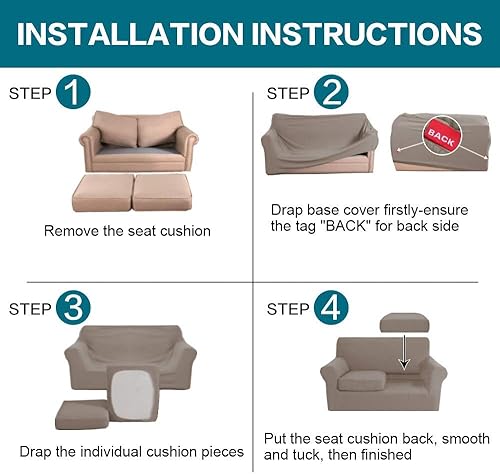 INSTALLATION INSTRUCTIONS

STEP 1

Remove the seat cushion

STEP 2

BACK

Drap base cover firstly-ensure the tag "BACK" for back side

STEP 3

Drap the individual cushion pieces

STEP 4

Put the seat cushion back, smooth and tuck, then finished