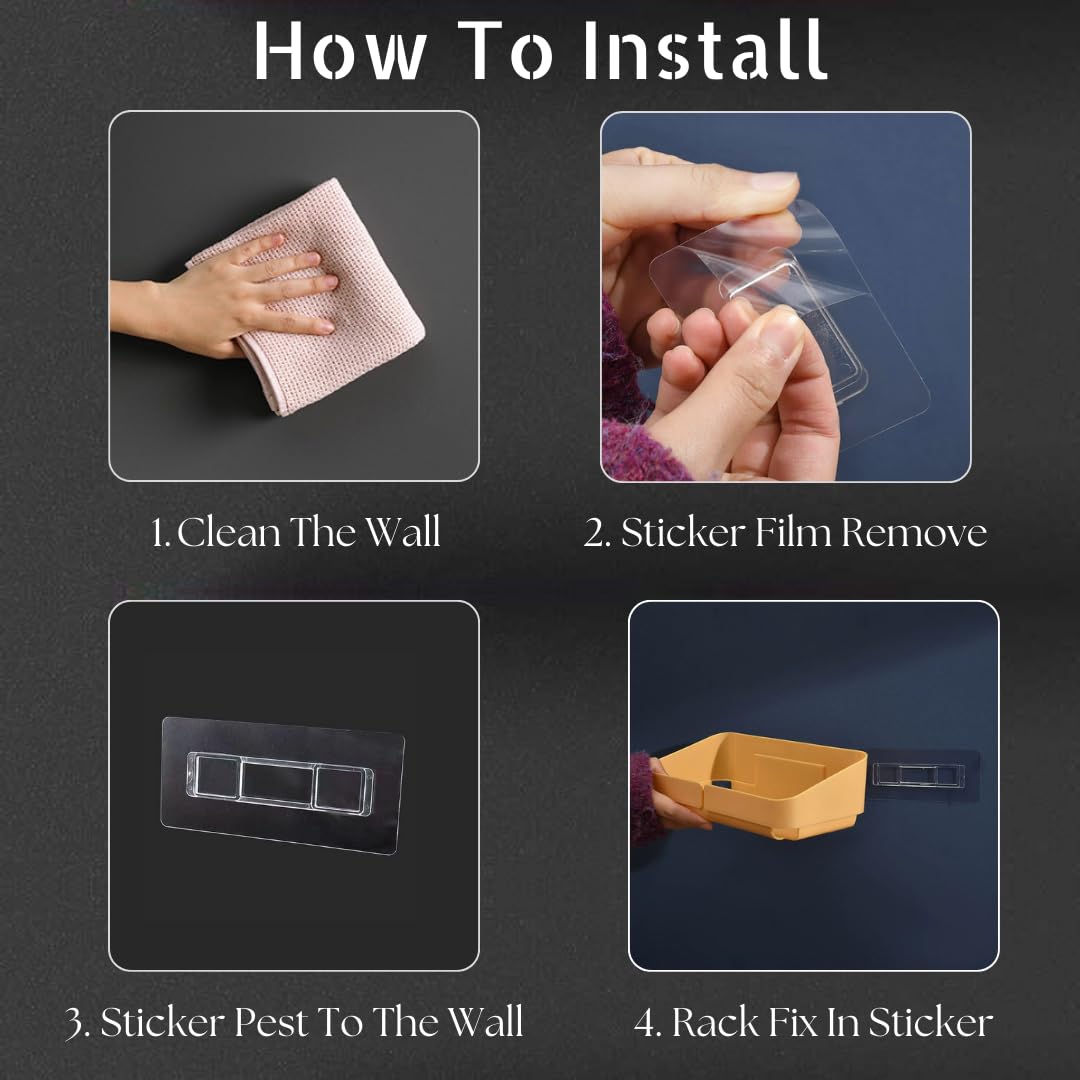 How To Install

1. Clean The Wall

2. Sticker Film Remove

3. Sticker Pest To The Wall

4. Rack Fix In Sticker