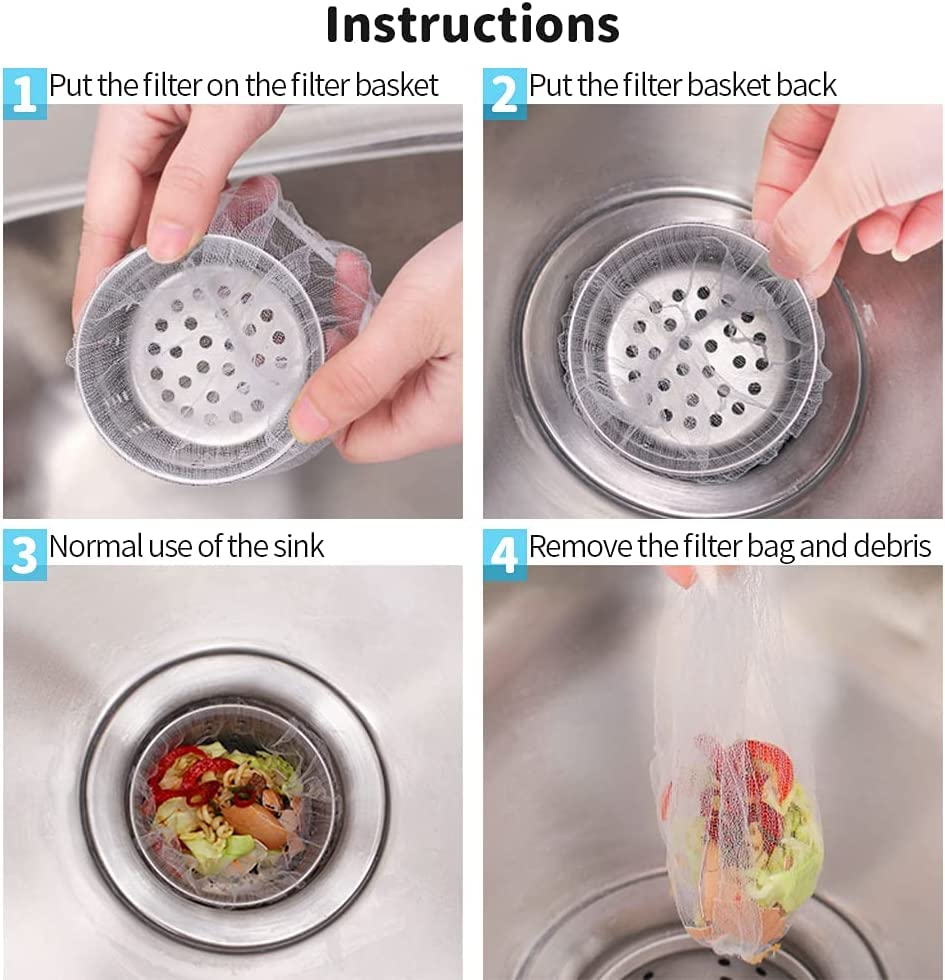 Instructions

1 Put the filter on the filter basket

2 Put the filter basket back

3 Normal use of the sink

4 Remove the filter bag and debris