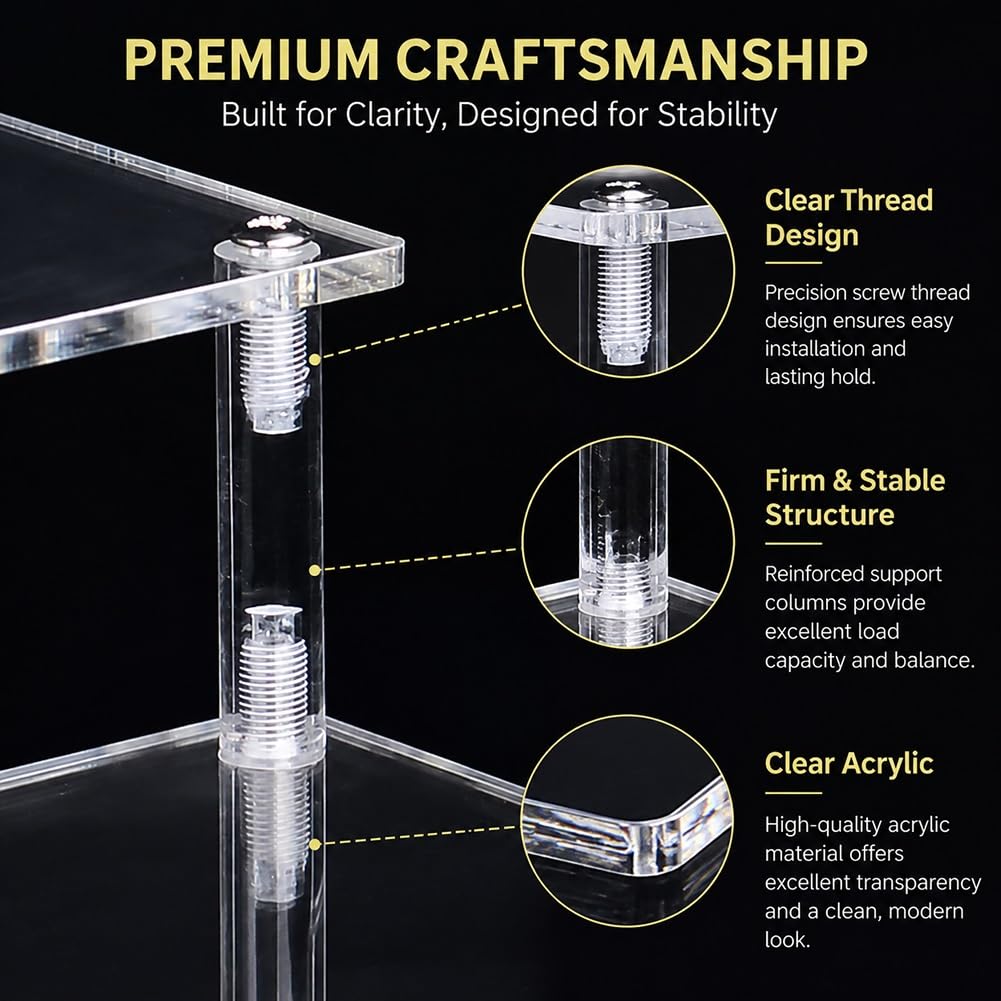 PREMIUM CRAFTSMANSHIP
Built for Clarity, Designed for Stability

Clear Thread Design

Precision screw thread design ensures easy installation and lasting hold.

Firm & Stable Structure

Reinforced support columns provide excellent load capacity and balance.

Clear Acrylic

High-quality acrylic material offers excellent transparency and a clean, modern look.