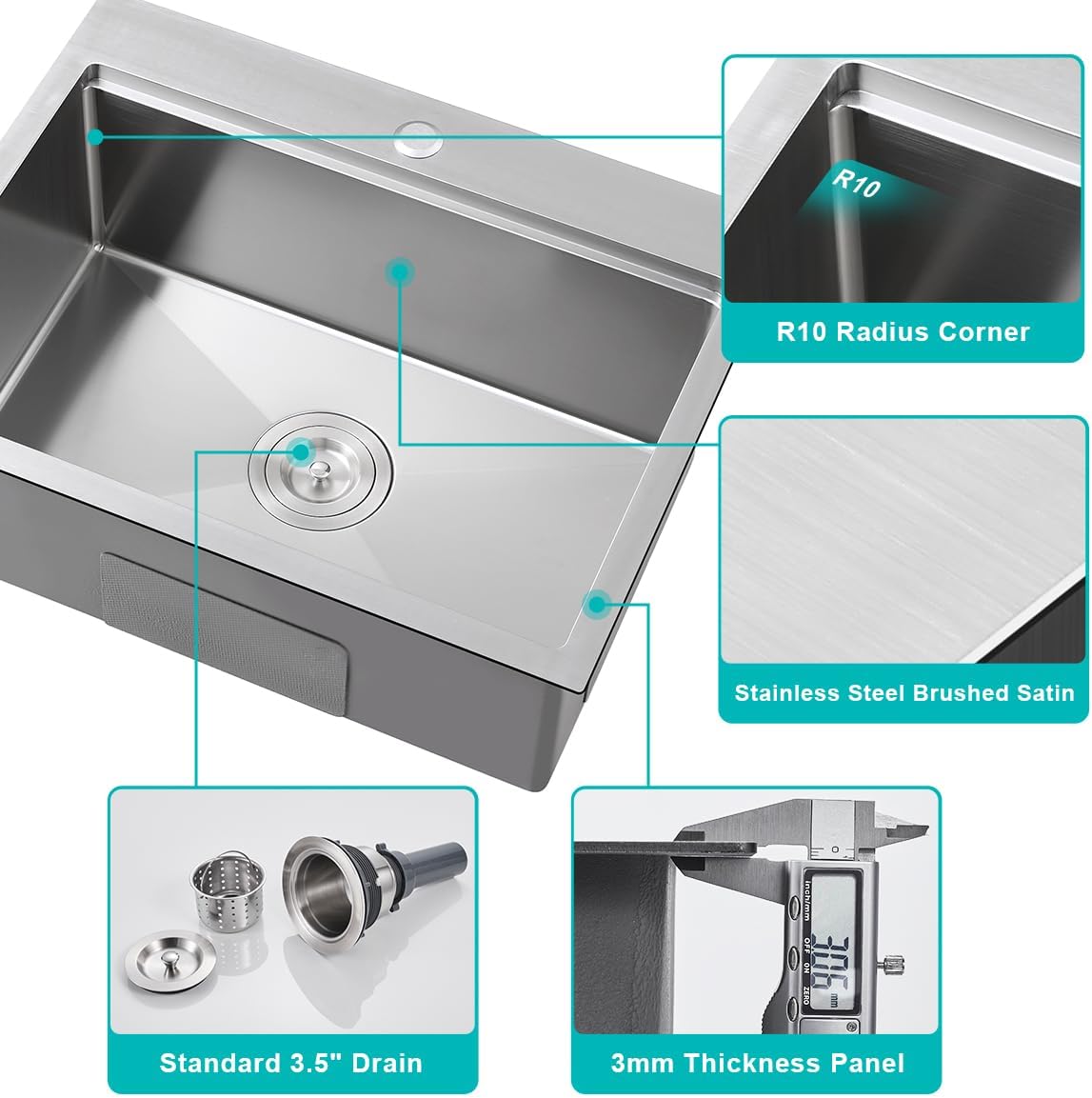 R10

R10 Radius Corner

Stainless Steel Brushed Satin

Standard 3.5" Drain

inch/mm
OFF ON ZERO
3.06 mm

3mm Thickness Panel