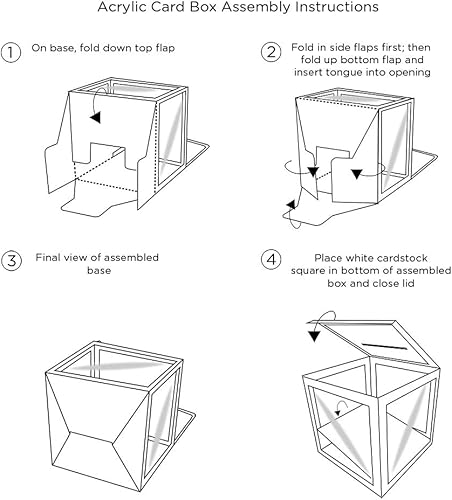 Acrylic Card Box Assembly Instructions

1 On base, fold down top flap

2 Fold in side flaps first; then fold up bottom flap and insert tongue into opening

3 Final view of assembled base

4 Place white cardstock square in bottom of assembled box and close lid