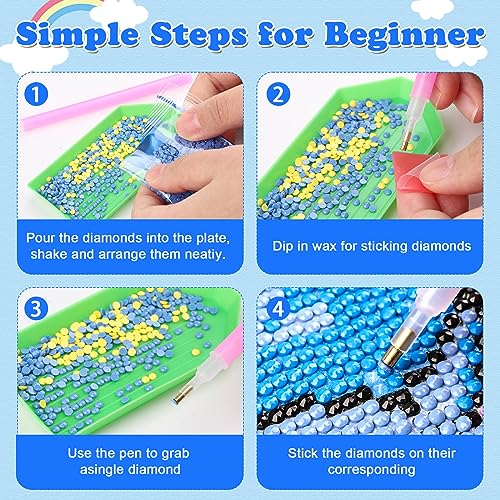 Simple Steps for Beginner

1

Pour the diamonds into the plate, shake and arrange them neatiy.

2

Dip in wax for sticking diamonds

3

Use the pen to grab asingle diamond

4

Stick the diamonds on their corresponding