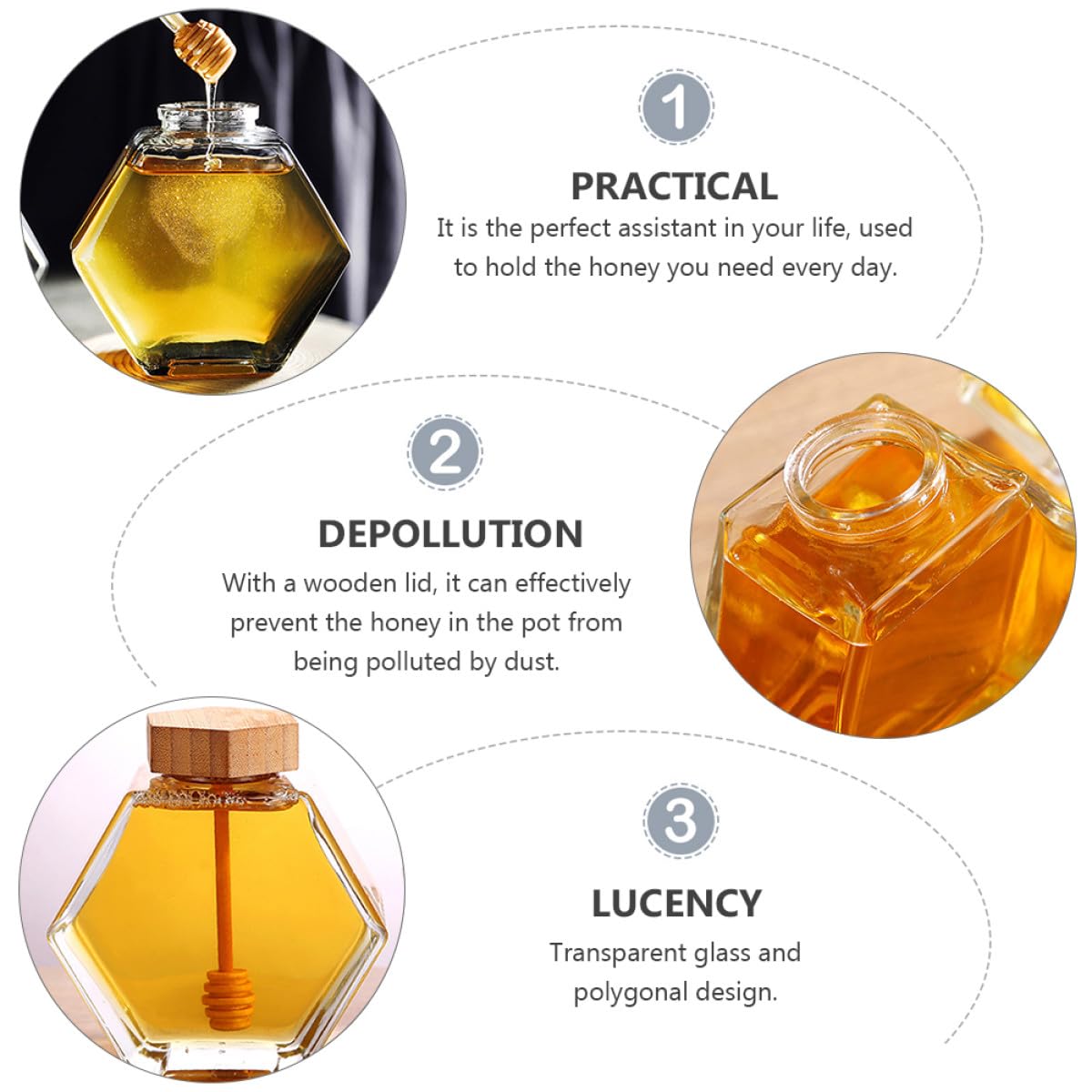 1

PRACTICAL

It is the perfect assistant in your life, used to hold the honey you need every day.

2

DEPOLLUTION

With a wooden lid, it can effectively prevent the honey in the pot from being polluted by dust.

3

LUCENCY

Transparent glass and polygonal design.