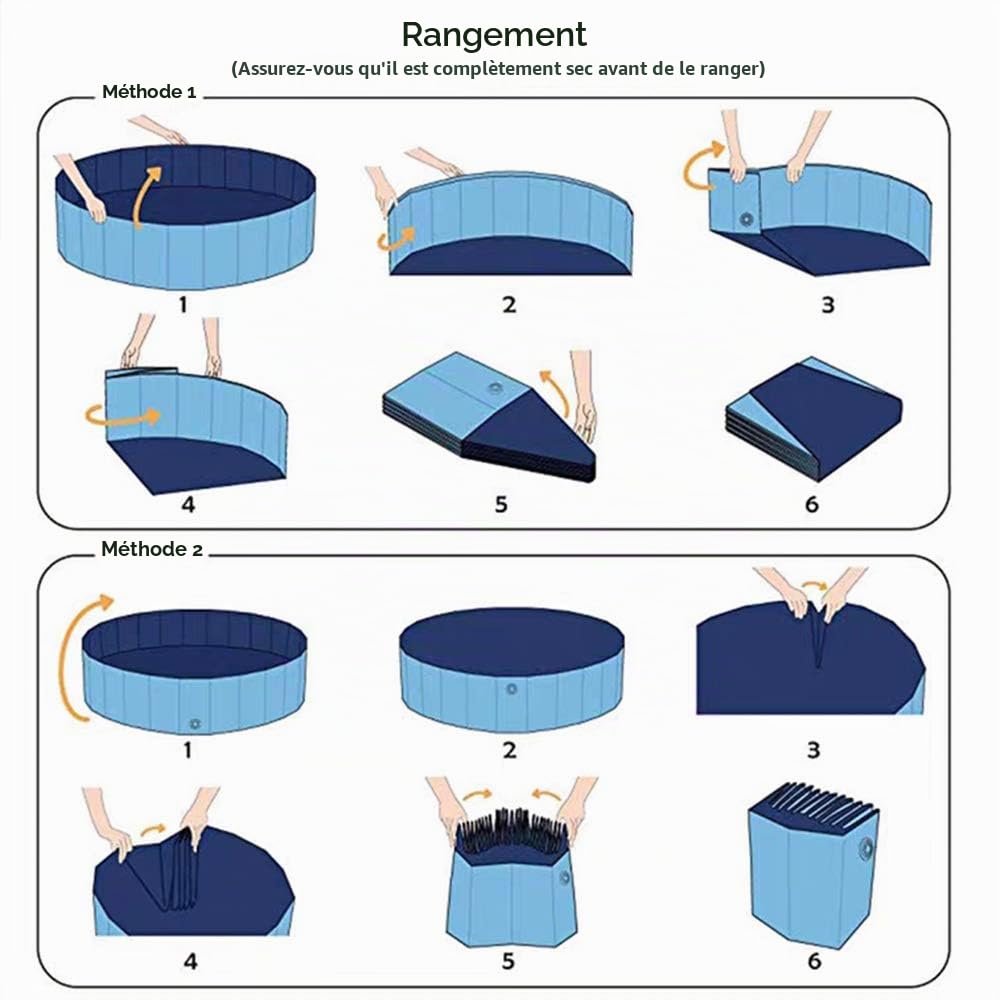 Rangement
(Assurez-vous qu'il est complètement sec avant de le ranger)

Méthode 1

1 2 3

4 5 6

Méthode 2

1 2 3

4 5 6