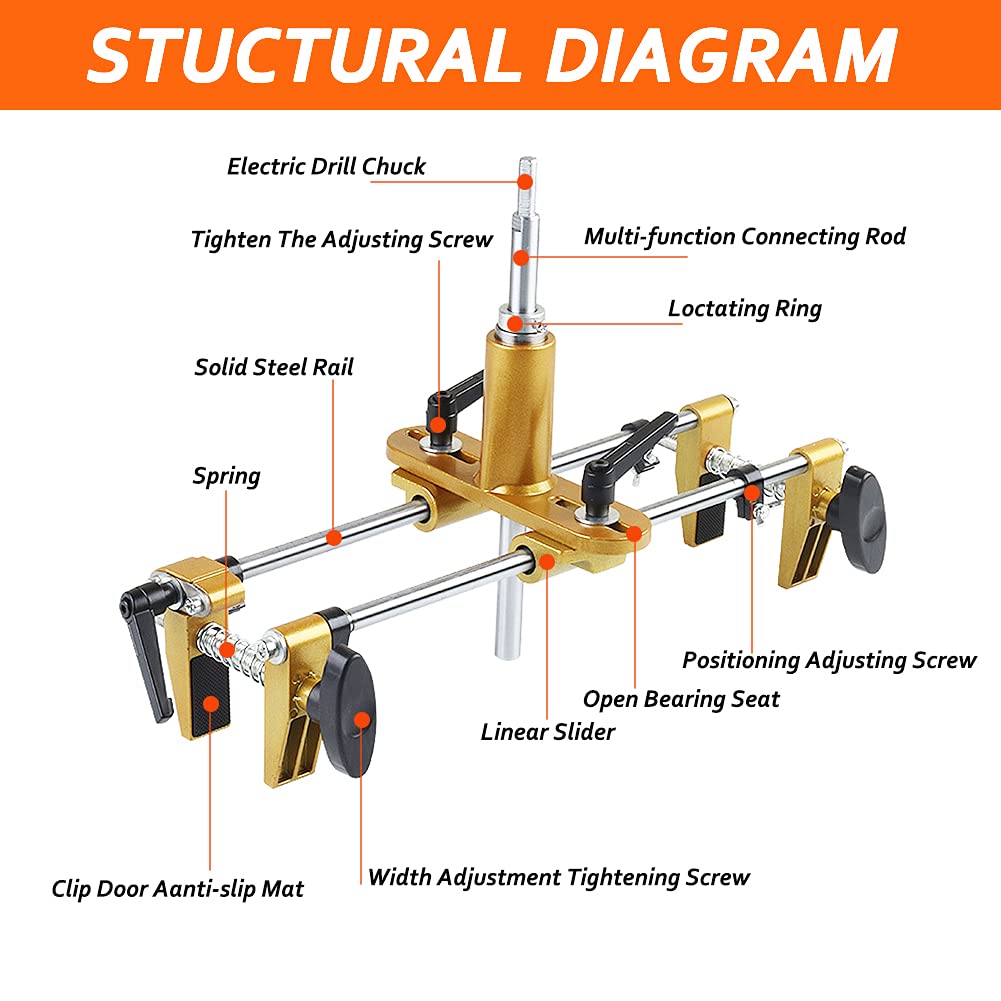 STUCTURAL DIAGRAM

Electric Drill Chuck

Tighten The Adjusting Screw

Multi-function Connecting Rod

Loctating Ring

Solid Steel Rail

Spring

Positioning Adjusting Screw

Open Bearing Seat

Linear Slider

Clip Door Aanti-slip Mat

Width Adjustment Tightening Screw