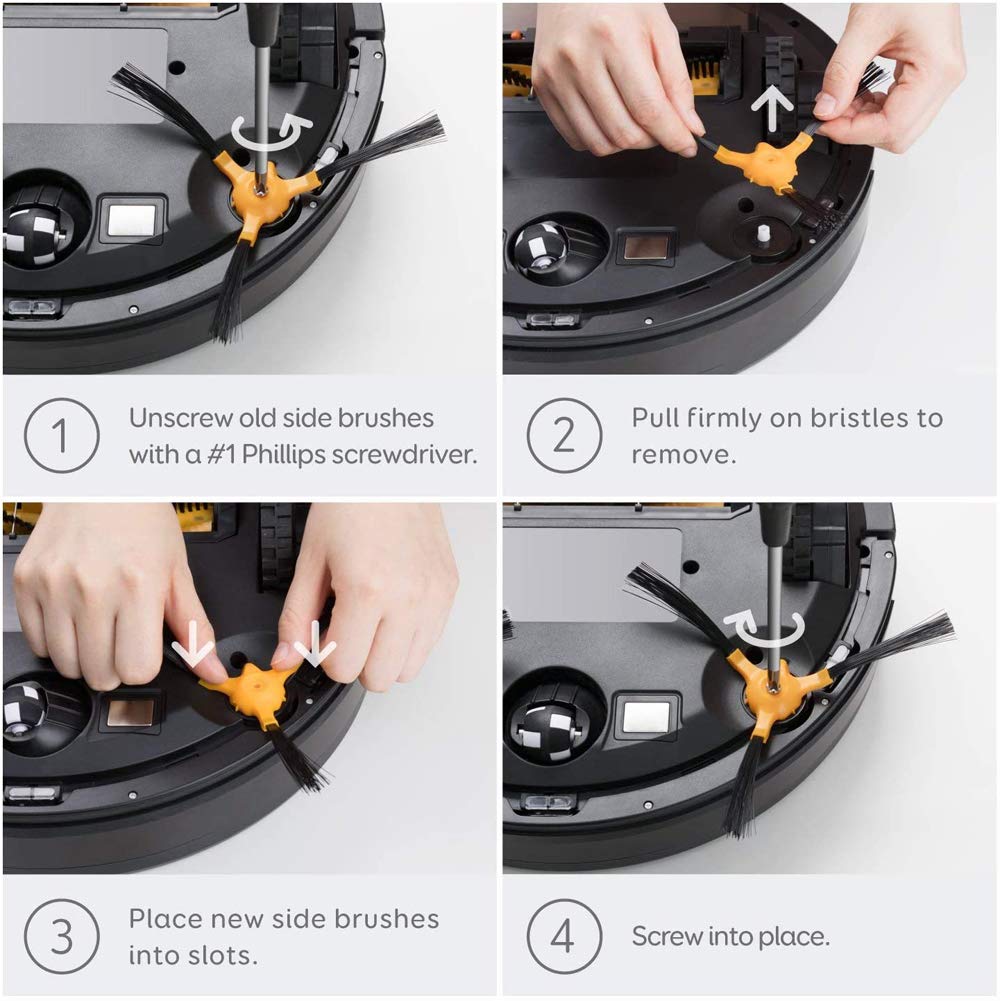 1 Unscrew old side brushes with a #1 Phillips screwdriver.

2 Pull firmly on bristles to remove.

3 Place new side brushes into slots.

4 Screw into place.