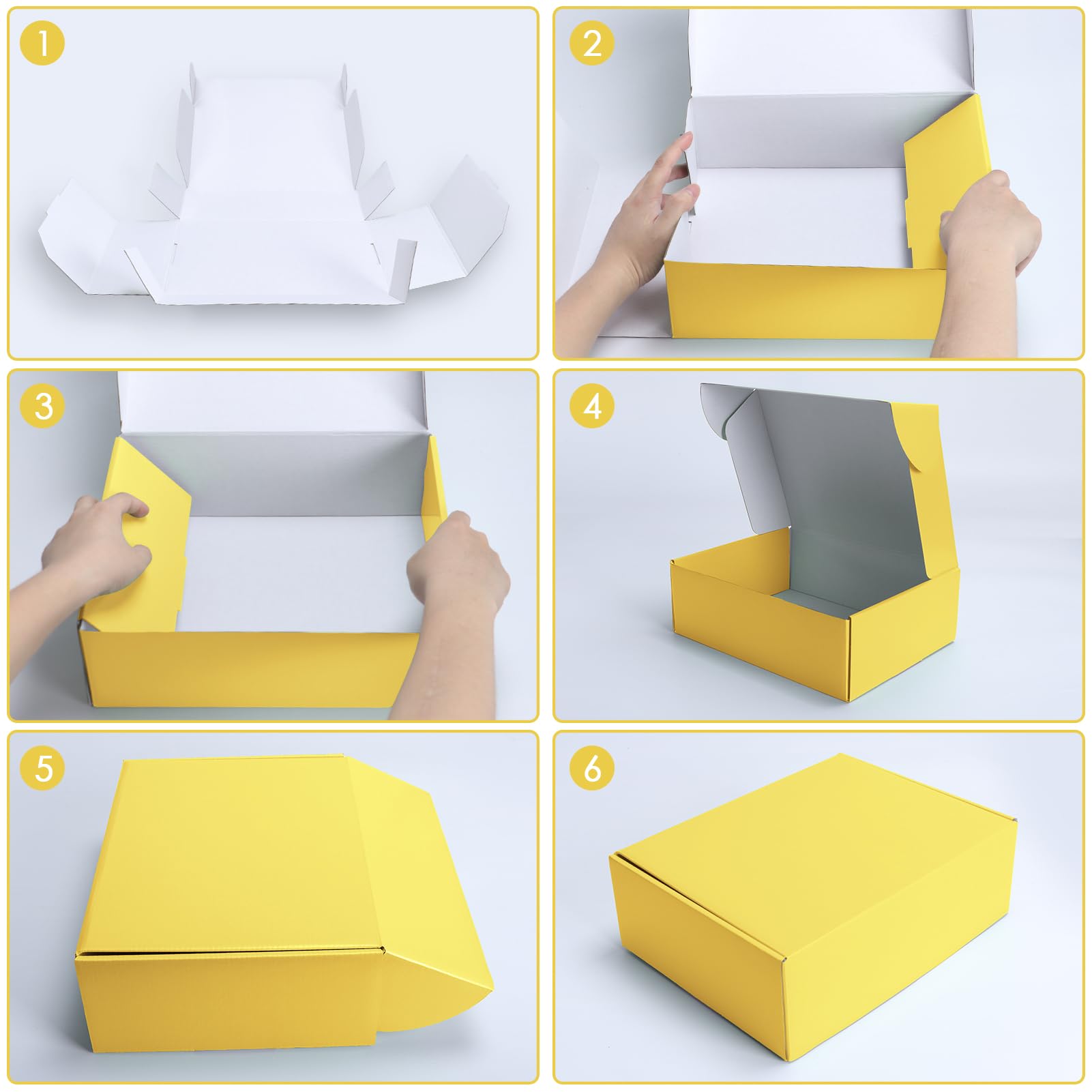 1

2

3

4

5

6