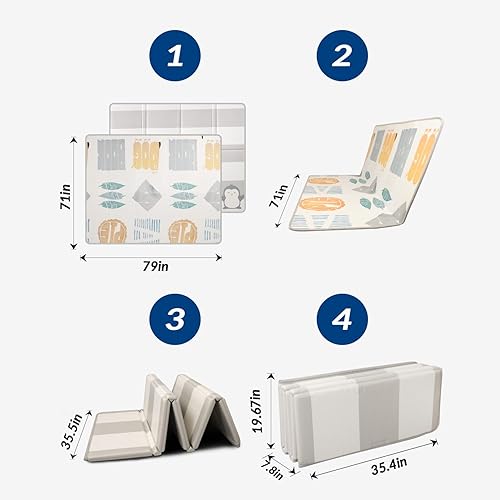 1

71in

79in

2

71in

3

35.5in

4

19.67in

7.8in

35.4in