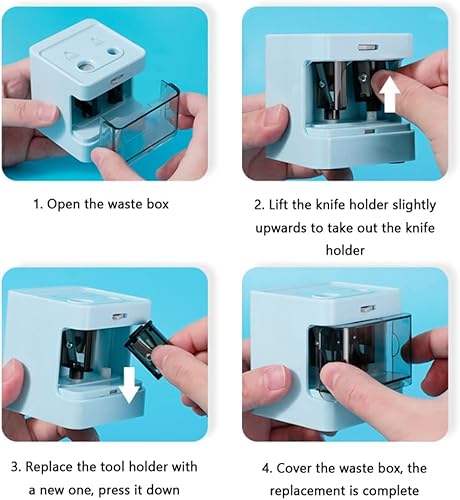 1. Open the waste box

2. Lift the knife holder slightly upwards to take out the knife holder

3. Replace the tool holder with a new one, press it down

4. Cover the waste box, the replacement is complete