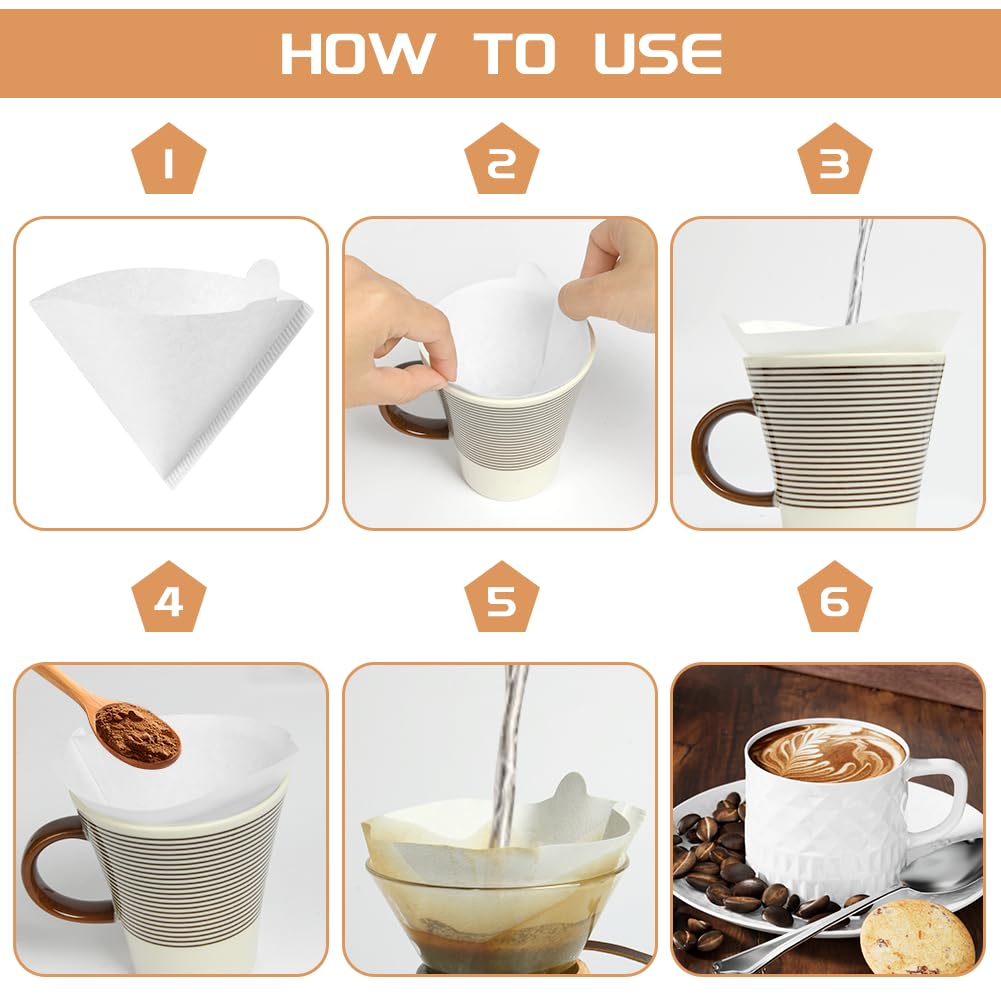 HOW TO USE

1

2

3

4

5

6