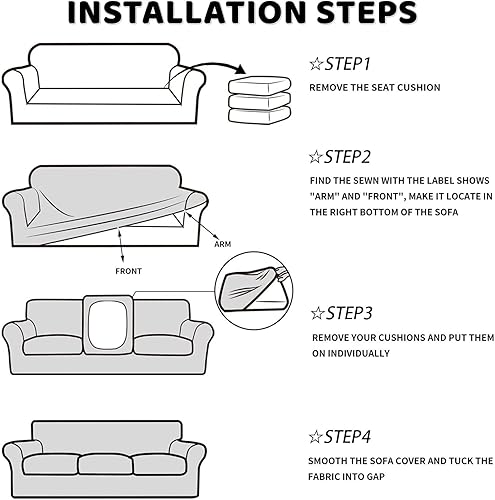 INSTALLATION STEPS

☆STEP1

REMOVE THE SEAT CUSHION

☆STEP2

FIND THE SEWN WITH THE LABEL SHOWS "ARM" AND "FRONT", MAKE IT LOCATE IN THE RIGHT BOTTOM OF THE SOFA

ARM

FRONT

☆STEP3

REMOVE YOUR CUSHIONS AND PUT THEM ON INDIVIDUALLY

☆STEP4

SMOOTH THE SOFA COVER AND TUCK THE FABRIC INTO GAP