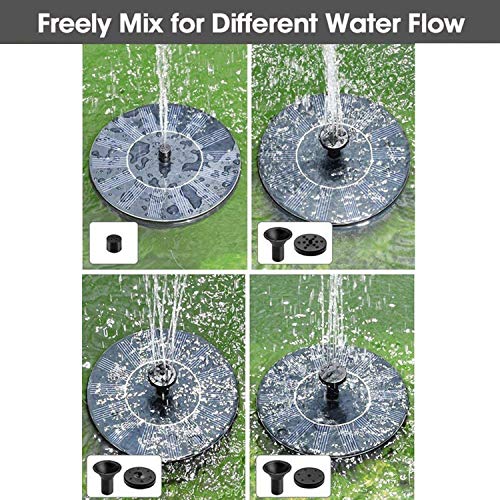 Freely Mix for Different Water Flow