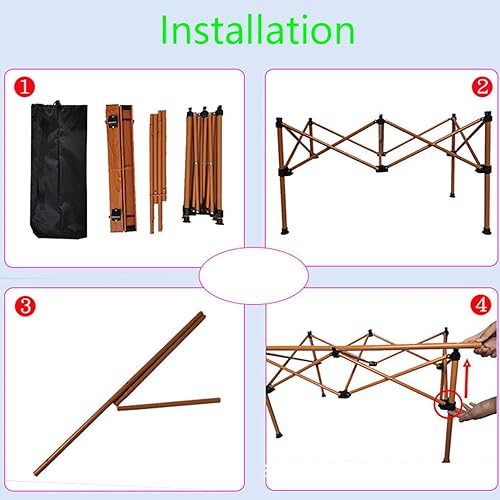 Installation

1

2

3

4