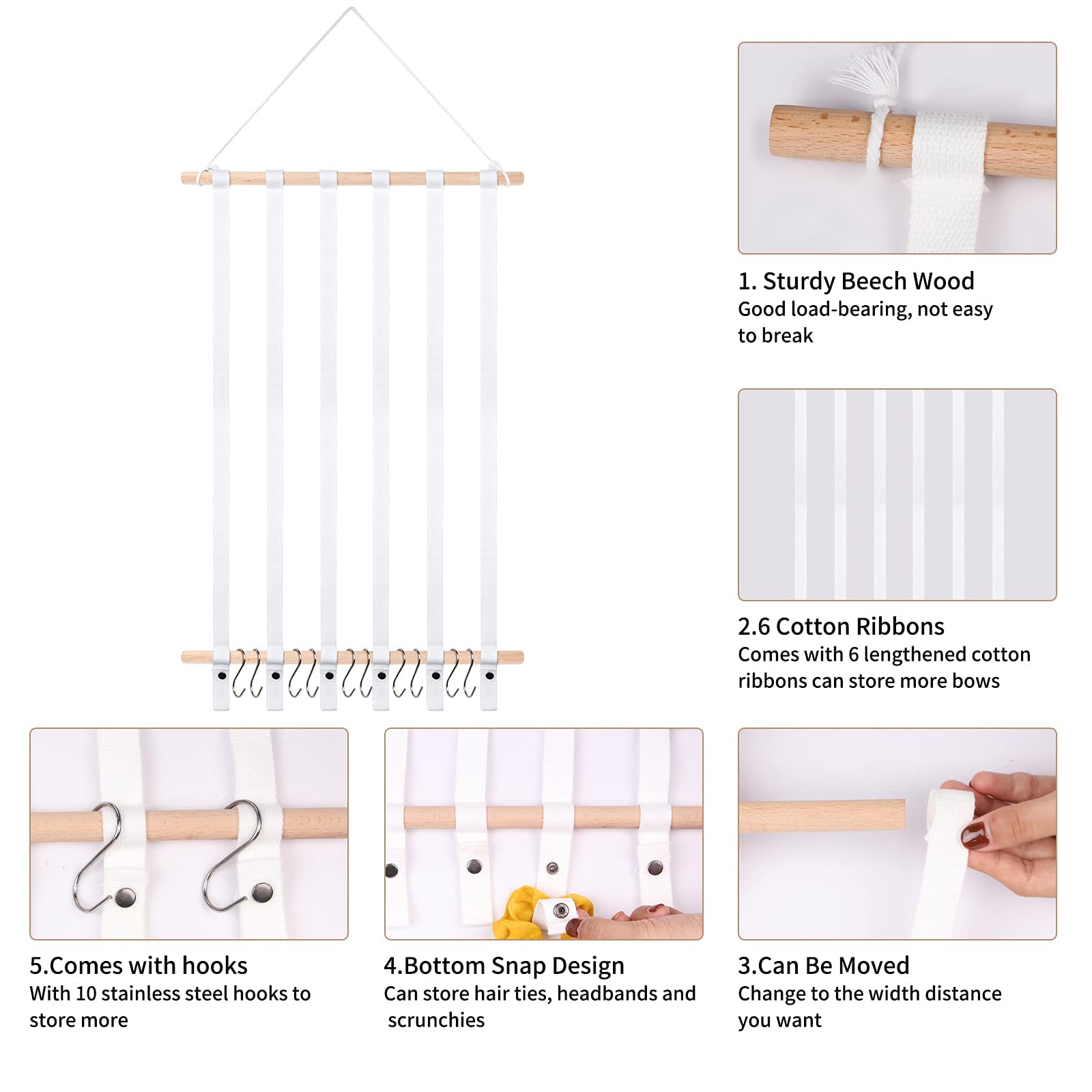 1. Sturdy Beech Wood
Good load-bearing, not easy to break

2.6 Cotton Ribbons
Comes with 6 lengthened cotton ribbons can store more bows

5.Comes with hooks
With 10 stainless steel hooks to store more

4.Bottom Snap Design
Can store hair ties, headbands and scrunchies

3.Can Be Moved
Change to the width distance you want