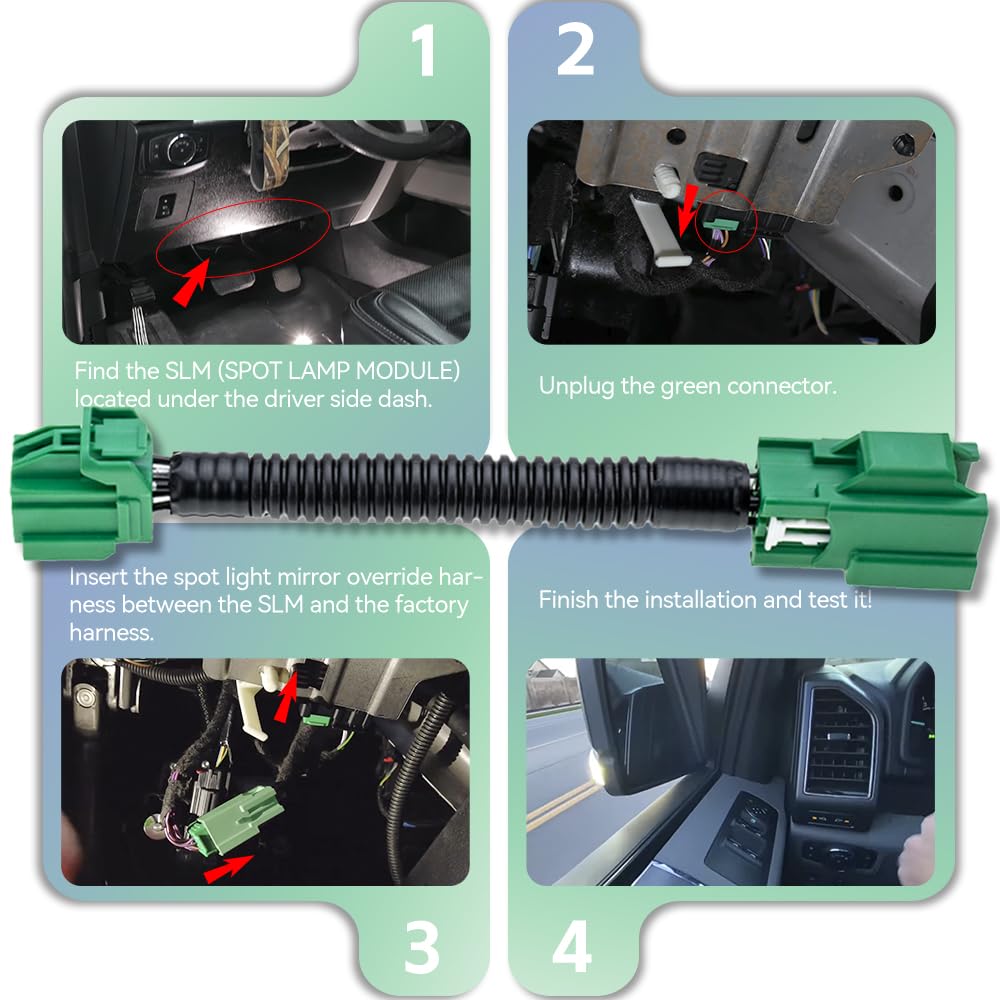 1

Find the SLM (SPOT LAMP MODULE) located under the driver side dash.

2

Unplug the green connector.

Insert the spot light mirror override harness between the SLM and the factory harness.

3

Finish the installation and test it!

4