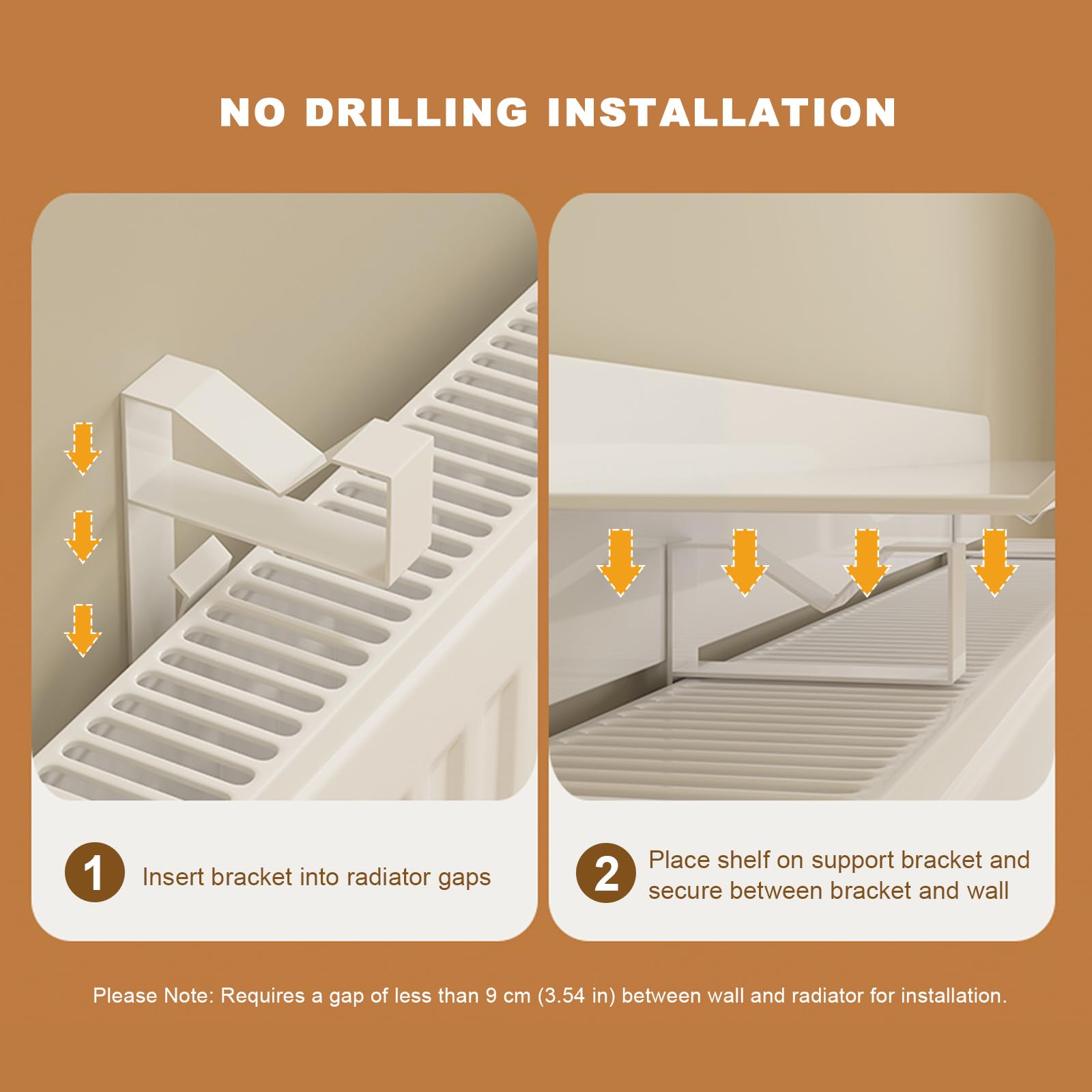 NO DRILLING INSTALLATION

1 Insert bracket into radiator gaps

2 Place shelf on support bracket and secure between bracket and wall

Please Note: Requires a gap of less than 9 cm (3.54 in) between wall and radiator for installation.