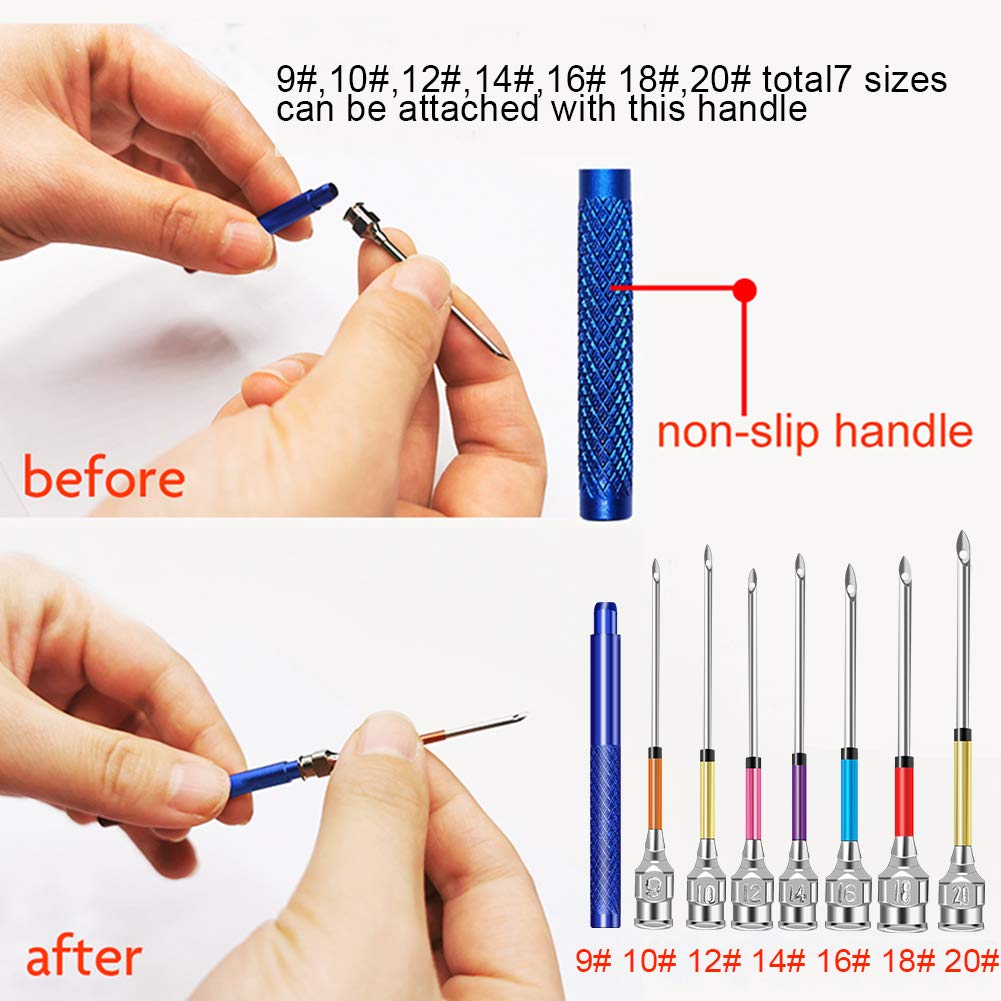 9#,10#,12#,14#,16# 18#,20# total7 sizes can be attached with this handle

non-slip handle

before

after

9 10 12 14 16 18 20

9# 10# 12# 14# 16# 18# 20#