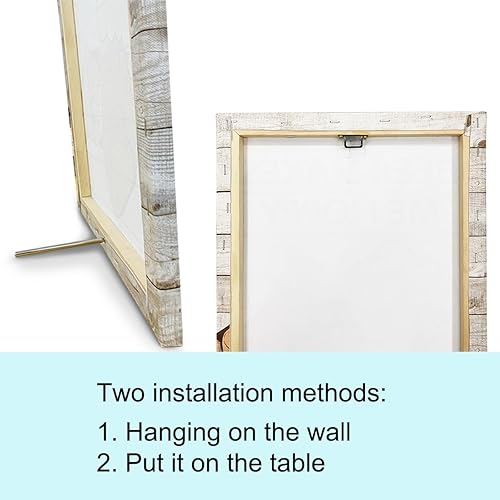 Two installation methods:

1. Hanging on the wall
2. Put it on the table