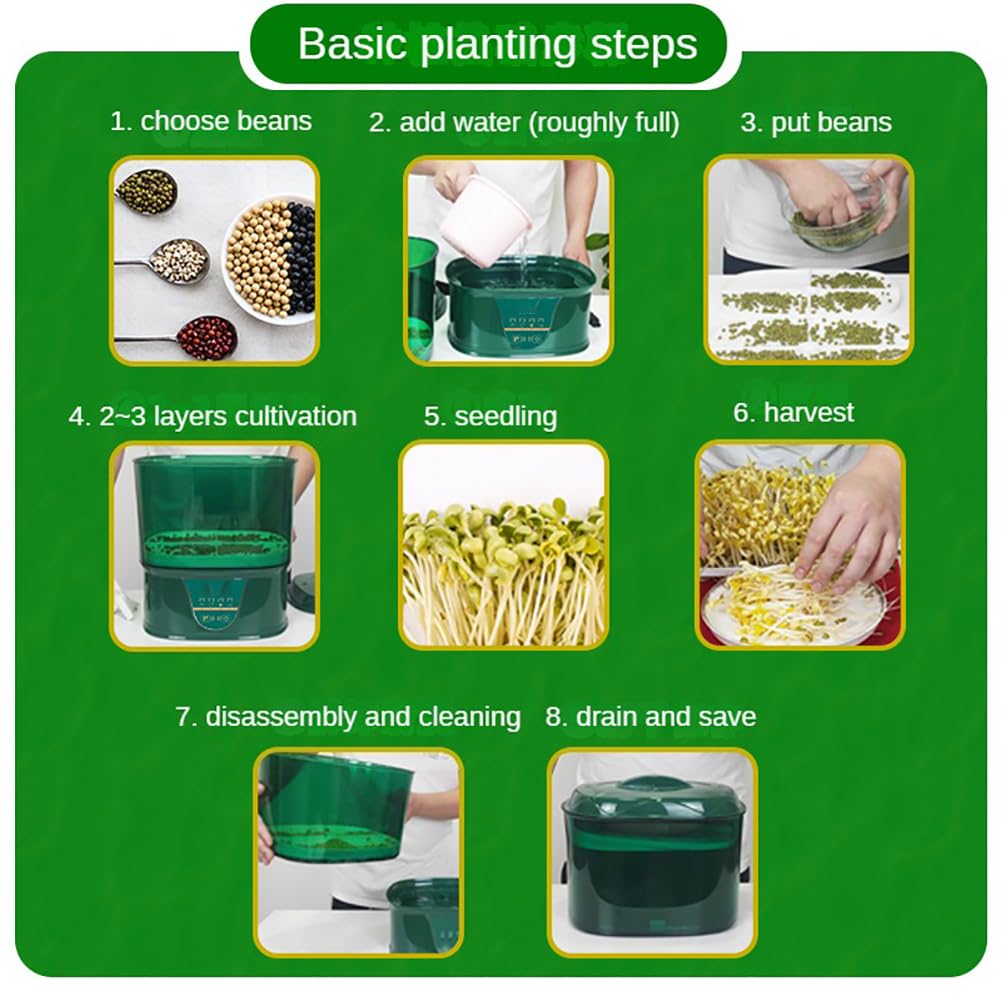 Basic planting steps

1. choose beans

2. add water (roughly full)

3. put beans

4. 2~3 layers cultivation

5. seedling

6. harvest

7. disassembly and cleaning

8. drain and save