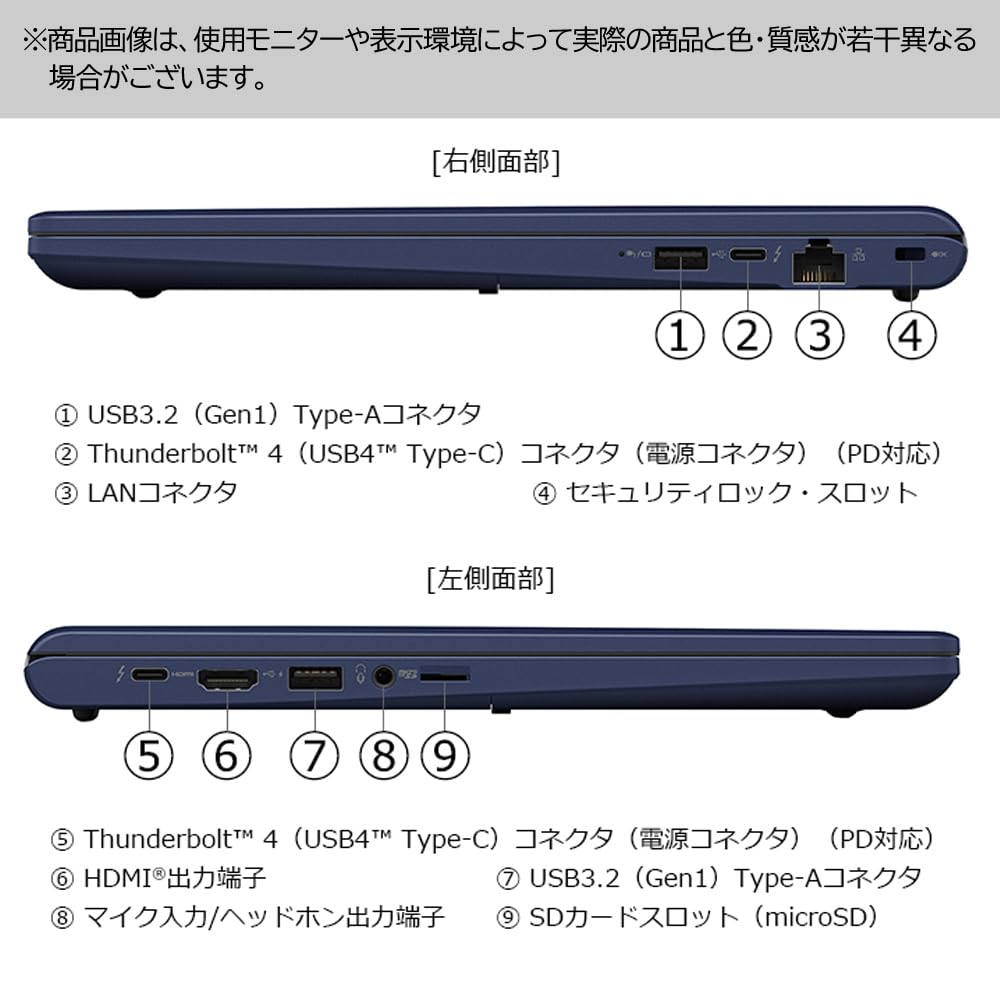 ※商品画像は、使用モニターや表示環境によって実際の商品と色・質感が若干異なる場合がございます。

[右側面部]

①
②
③
④

① USB3.2（Gen1）Type-Aコネクタ
② Thunderbolt™ 4（USB4™ Type-C）コネクタ（電源コネクタ）（PD対応）
③ LANコネクタ
④ セキュリティロック・スロット

[左側面部]

HDMI

⑤
⑥
⑦
⑧
⑨

⑤ Thunderbolt™ 4（USB4™ Type-C）コネクタ（電源コネクタ）（PD対応）
⑥ HDMI®出力端子
⑦ USB3.2（Gen1）Type-Aコネクタ
⑧ マイク入力/ヘッドホン出力端子
⑨ SDカードスロット（microSD）