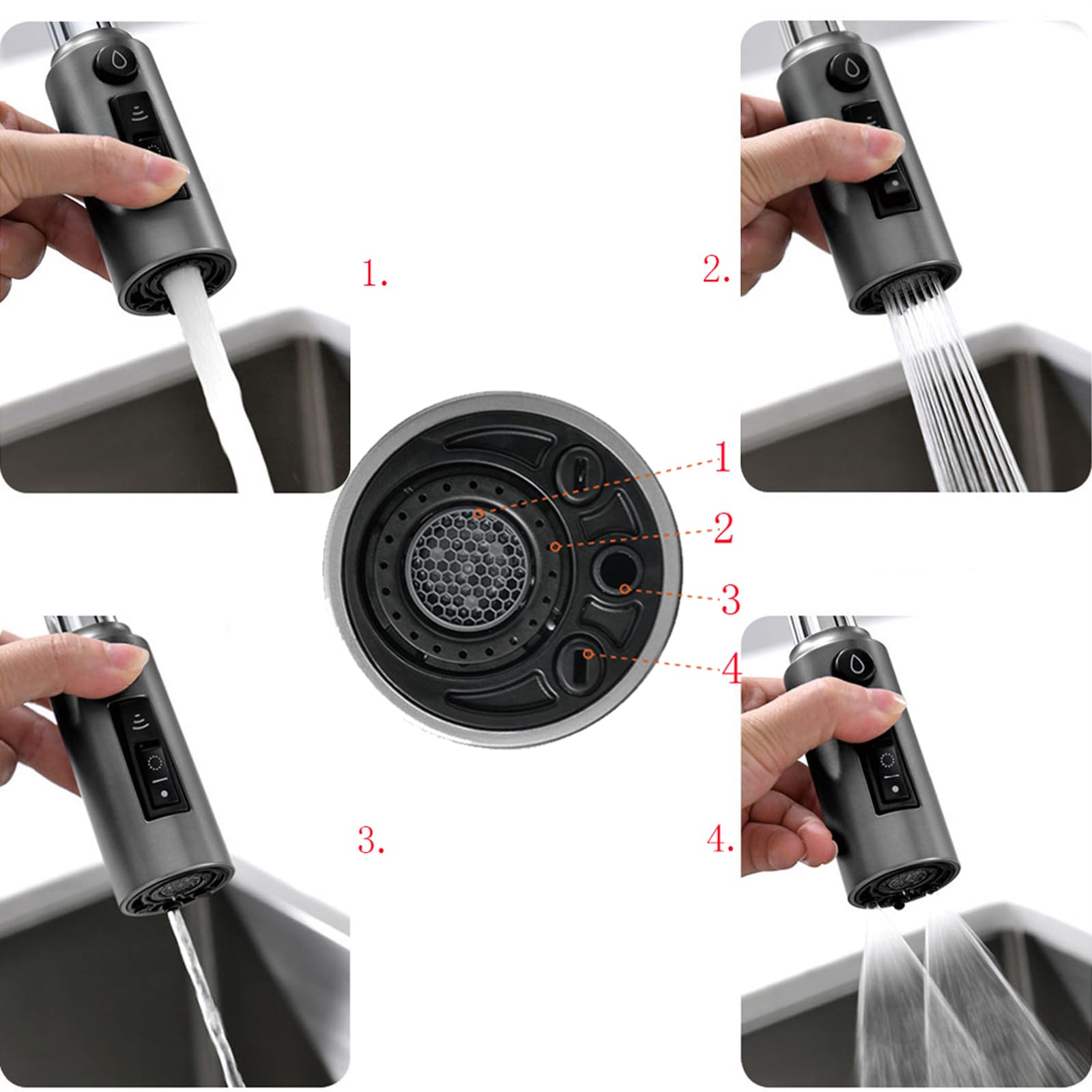 1.

2.

1

2

3

4

3.

4.