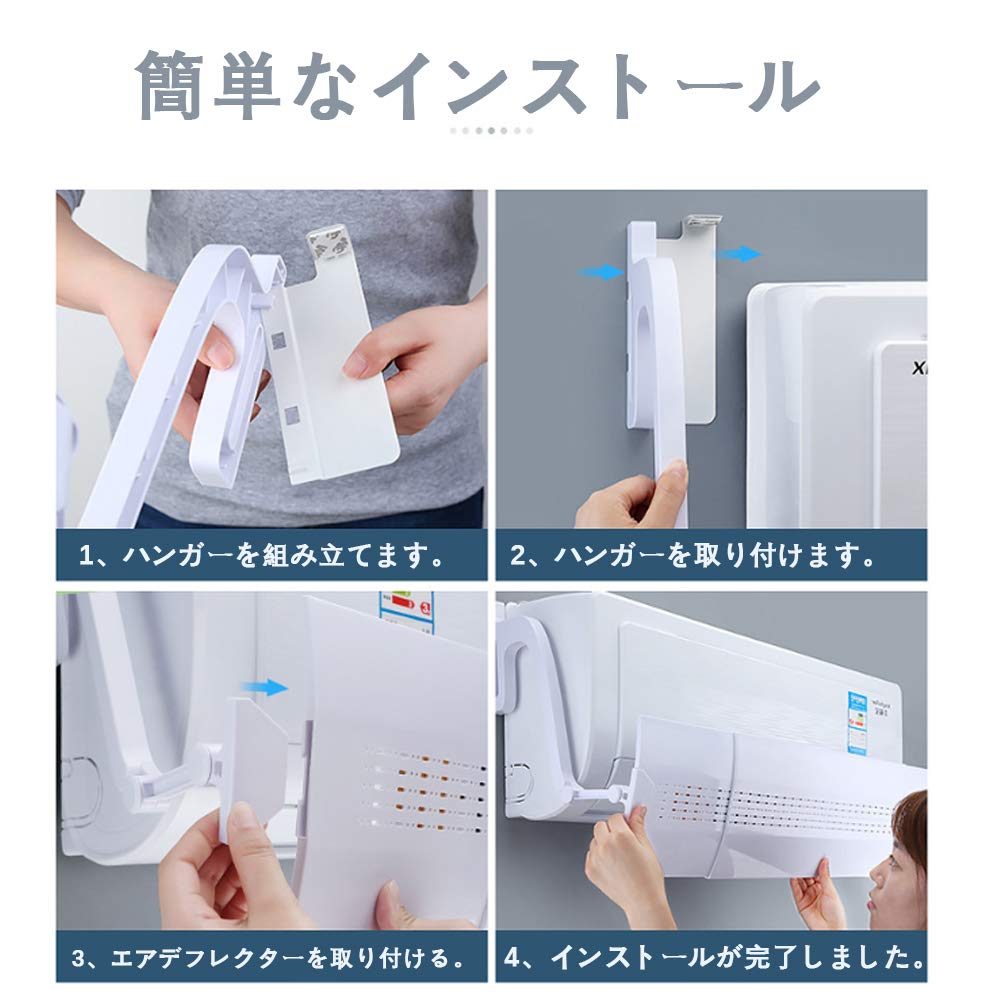 簡単なインストール

1、ハンガーを組み立てます。

2、ハンガーを取り付けます。

3、エアデフレクターを取り付ける。

4、インストールが完了しました。