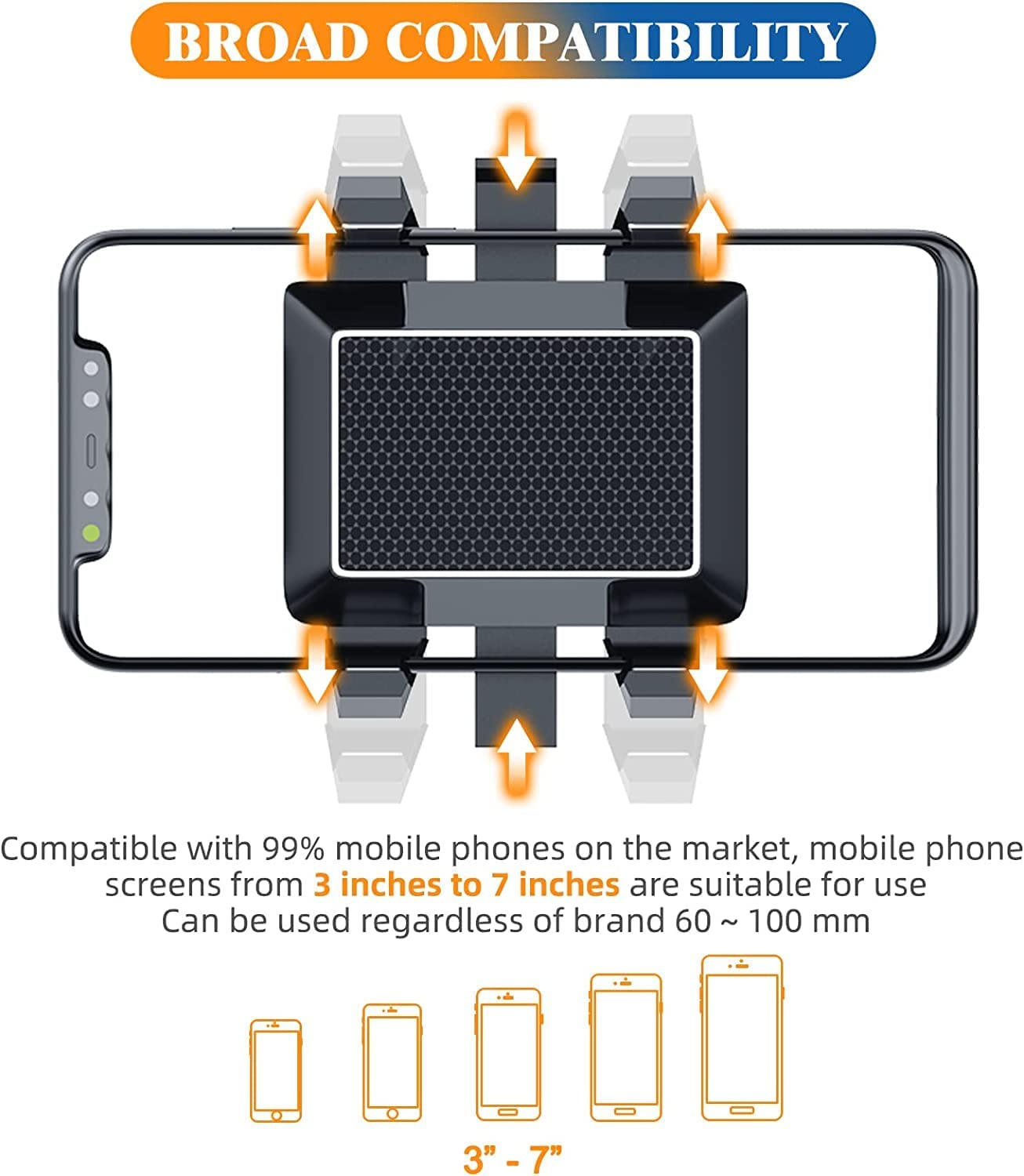 BROAD COMPATIBILITY

Compatible with 99% mobile phones on the market, mobile phone screens from 3 inches to 7 inches are suitable for use
Can be used regardless of brand 60 ~ 100 mm

3” - 7”