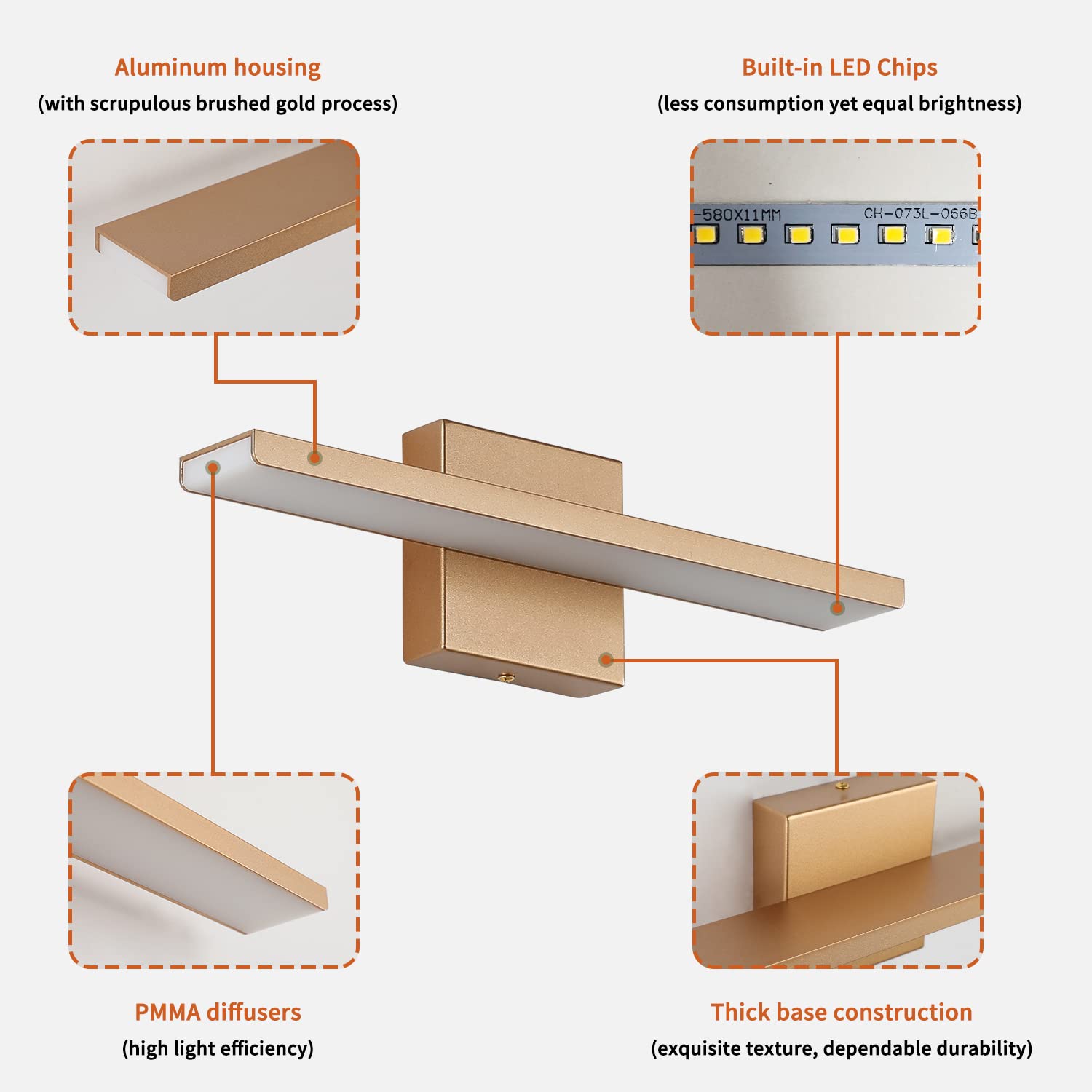 Aluminum housing
(with scrupulous brushed gold process)

Built-in LED Chips
(less consumption yet equal brightness)

-580X11MM CH-073L-066B

PMMA diffusers
(high light efficiency)

Thick base construction
(exquisite texture, dependable durability)