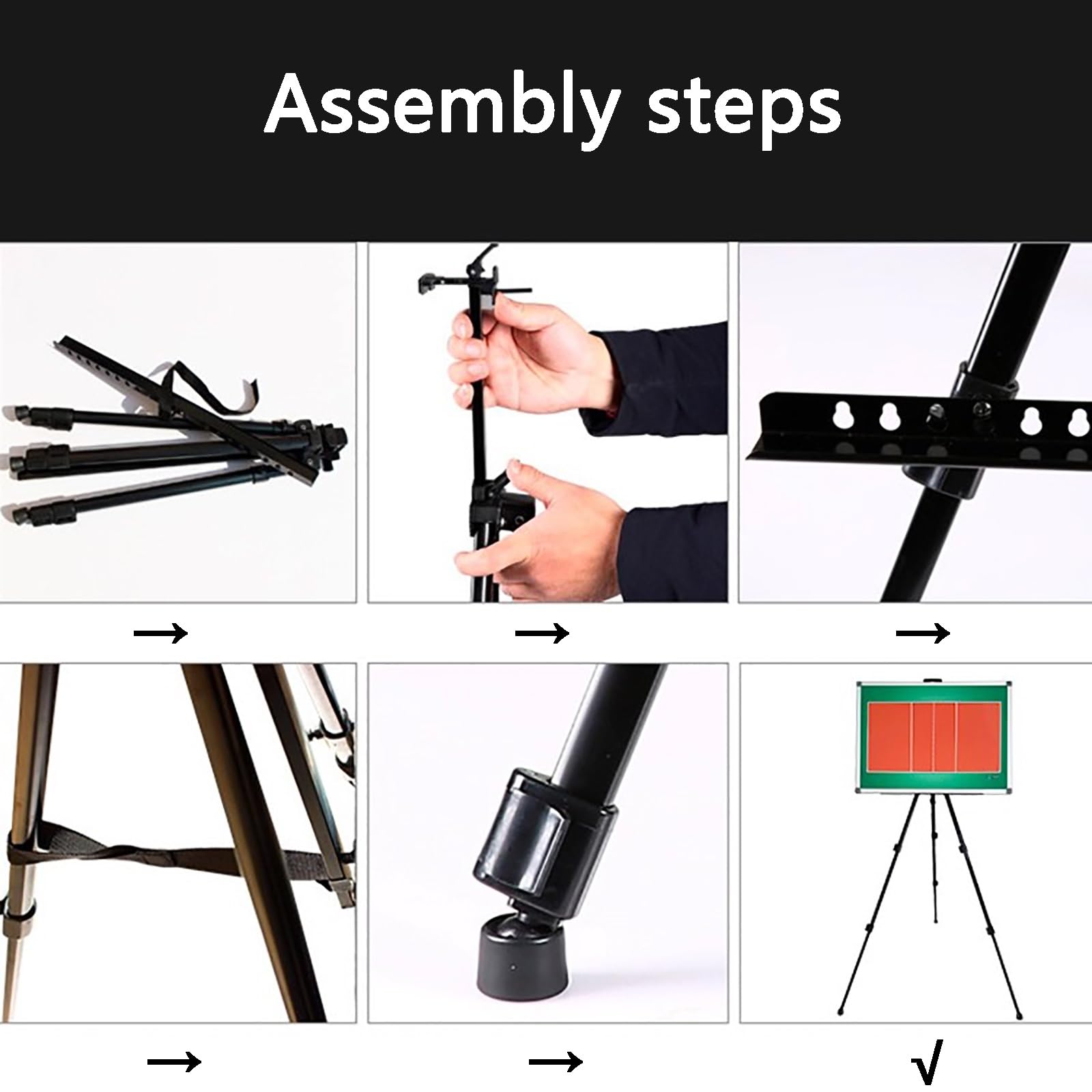 Assembly steps

→

→

→

→

→

√