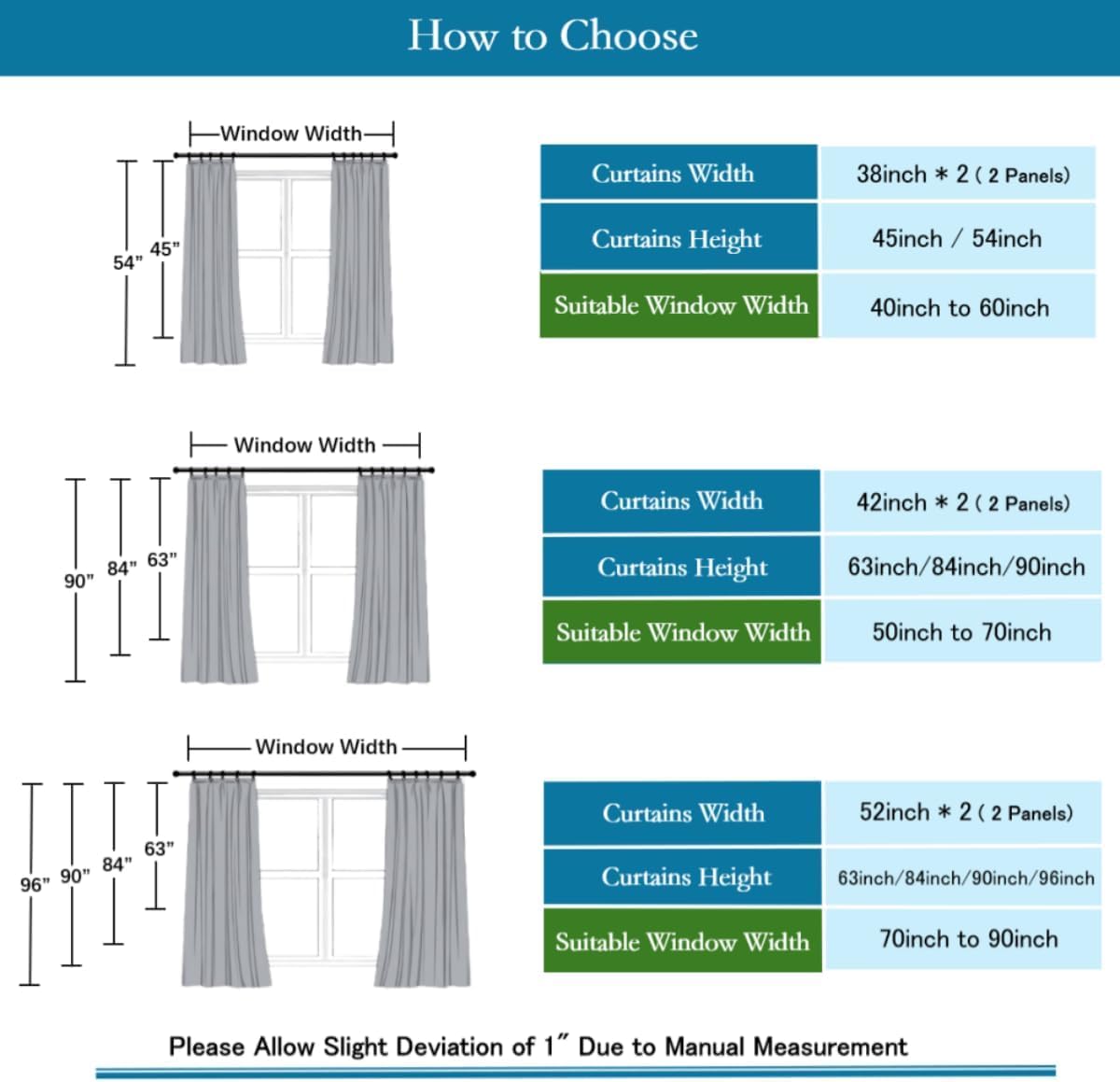 How to Choose

Window Width

54" 45"

| Curtains Width | 38inch * 2 ( 2 Panels) |
|---|---|
| Curtains Height | 45inch / 54inch |
| Suitable Window Width | 40inch to 60inch |

Window Width

90" 84" 63"

| Curtains Width | 42inch * 2 ( 2 Panels) |
|---|---|
| Curtains Height | 63inch/84inch/90inch |
| Suitable Window Width | 50inch to 70inch |

Window Width

96" 90" 84" 63"

| Curtains Width | 52inch * 2 ( 2 Panels) |
|---|---|
| Curtains Height | 63inch/84inch/90inch/96inch |
| Suitable Window Width | 70inch to 90inch |

Please Allow Slight Deviation of 1" Due to Manual Measurement