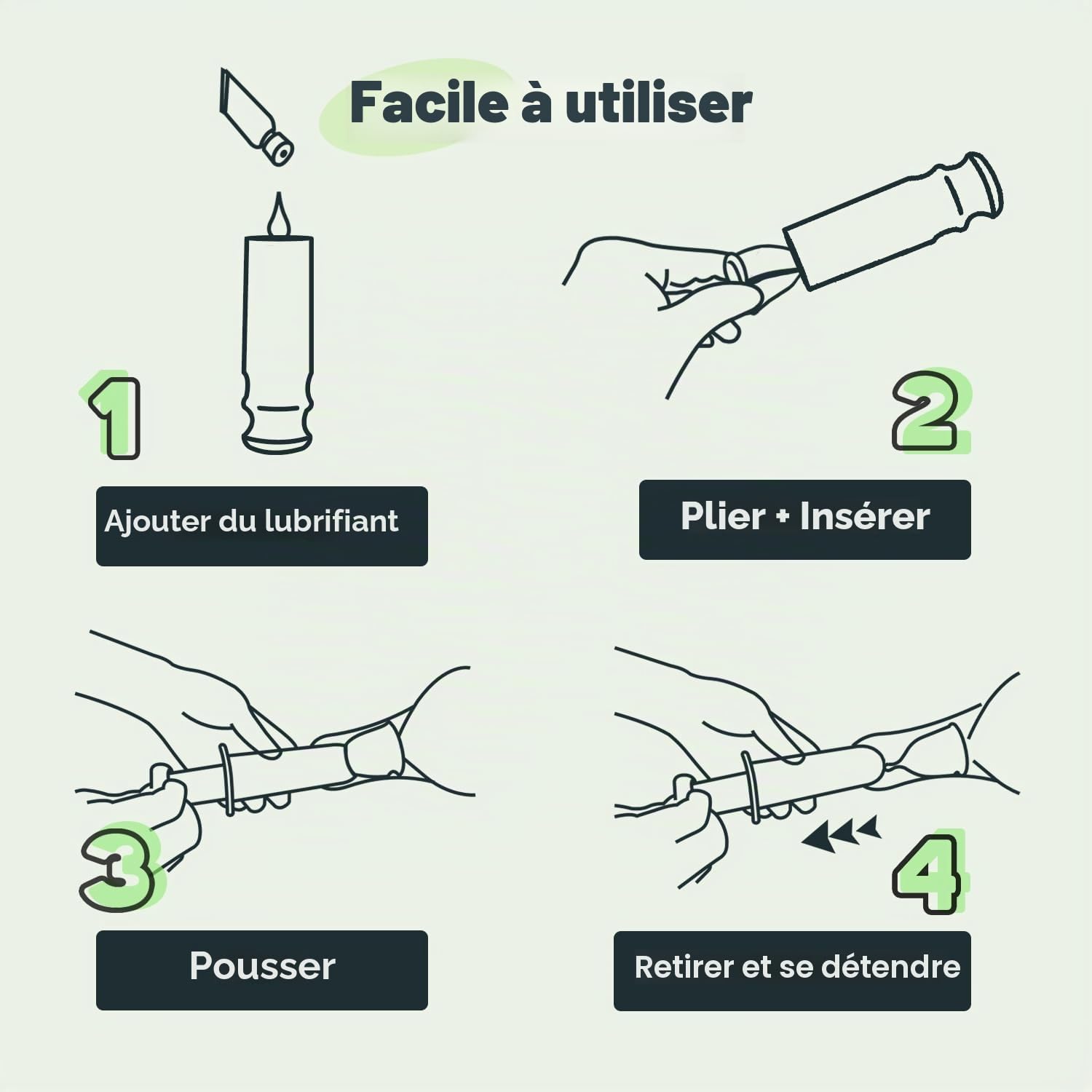 Facile à utiliser

1

Ajouter du lubrifiant

2

Plier + Insérer

3

Pousser

4

Retirer et se détendre