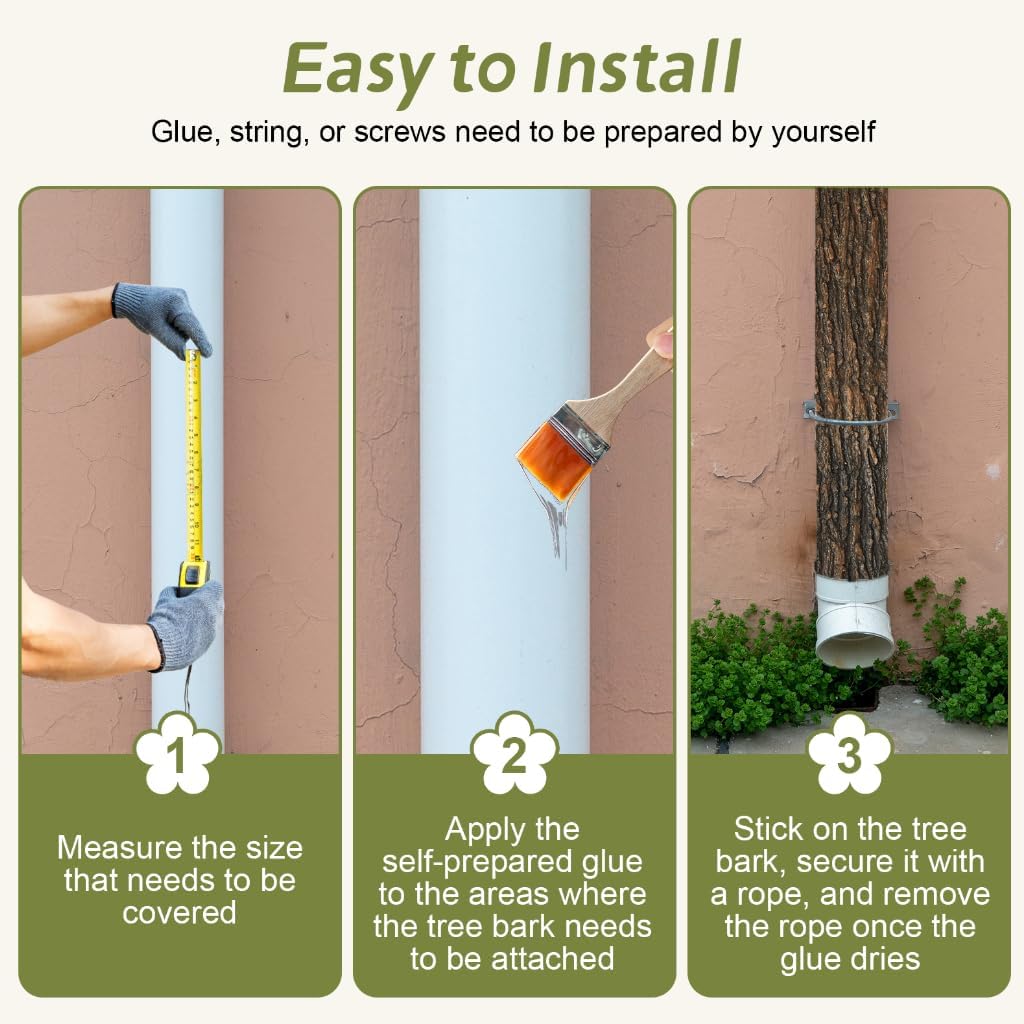 Easy to Install

Glue, string, or screws need to be prepared by yourself

1

Measure the size that needs to be covered

2

Apply the self-prepared glue to the areas where the tree bark needs to be attached

3

Stick on the tree bark, secure it with a rope, and remove the rope once the glue dries