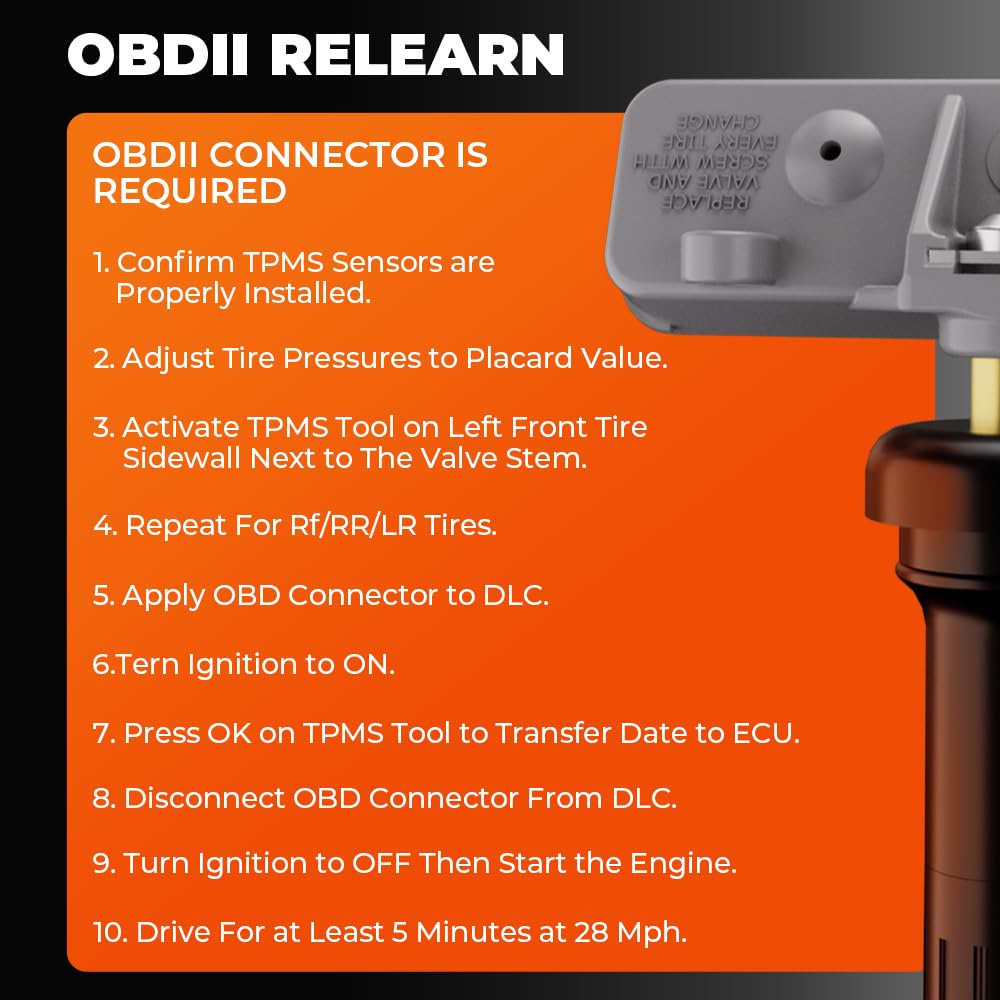 OBDII RELEARN

OBDII CONNECTOR IS REQUIRED

1. Confirm TPMS Sensors are Properly Installed.

2. Adjust Tire Pressures to Placard Value.

3. Activate TPMS Tool on Left Front Tire Sidewall Next to The Valve Stem.

4. Repeat For Rf/RR/LR Tires.

5. Apply OBD Connector to DLC.

6.Tern Ignition to ON.

7. Press OK on TPMS Tool to Transfer Date to ECU.

8. Disconnect OBD Connector From DLC.

9. Turn Ignition to OFF Then Start the Engine.

10. Drive For at Least 5 Minutes at 28 Mph.

REPLACE VALVE AND SCREW WITH EVERY TIRE CHANGE