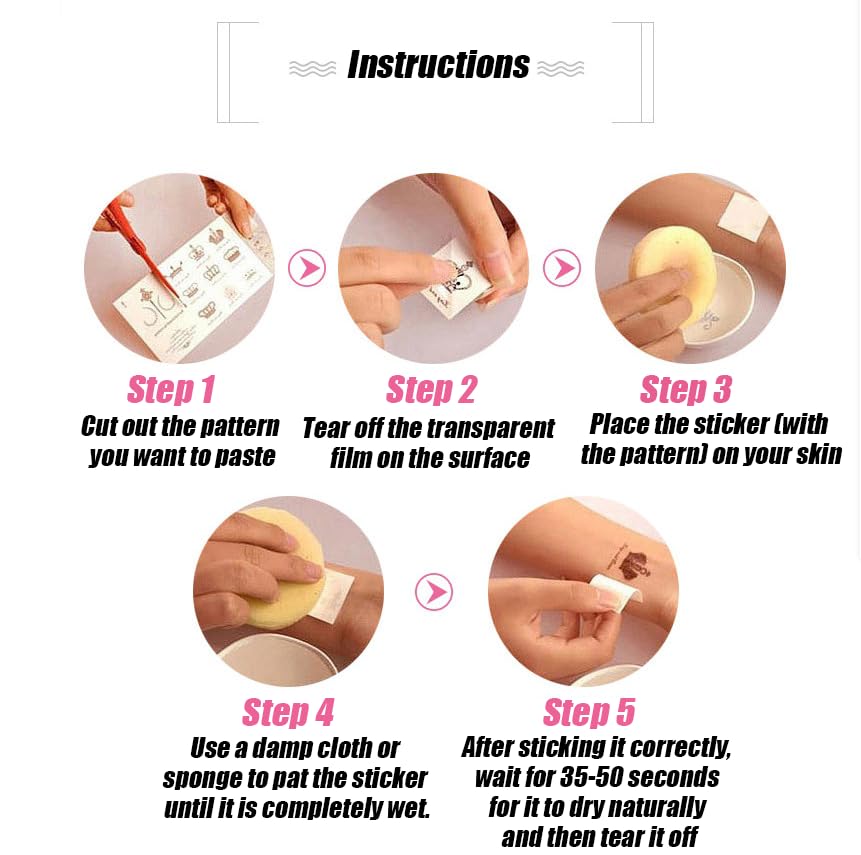 Instructions

Step 1
Cut out the pattern you want to paste

Step 2
Tear off the transparent film on the surface

Step 3
Place the sticker (with the pattern) on your skin

Step 4
Use a damp cloth or sponge to pat the sticker until it is completely wet.

Step 5
After sticking it correctly, wait for 35-50 seconds for it to dry naturally and then tear it off