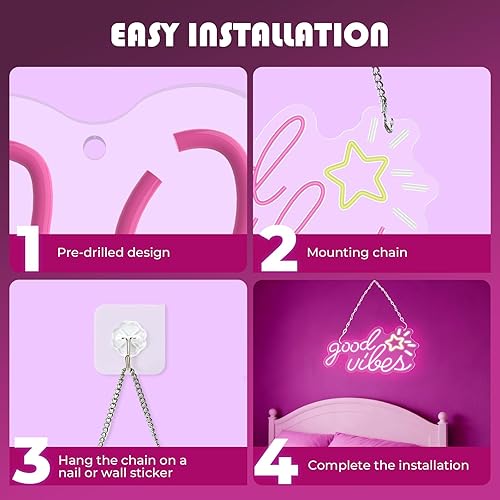 EASY INSTALLATION

1 Pre-drilled design

2 Mounting chain

3 Hang the chain on a nail or wall sticker

good vibes

4 Complete the installation