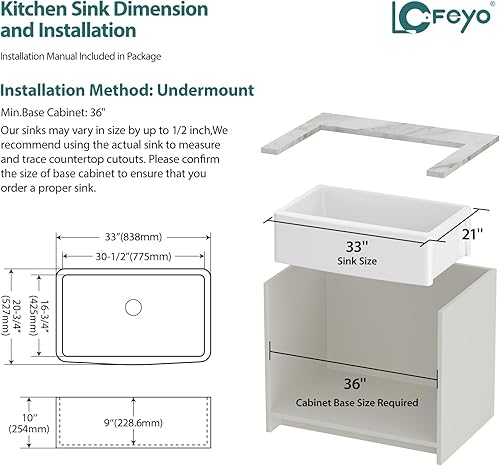 Kitchen Sink Dimension and Installation

LCFeyo®

Installation Manual Included in Package

Installation Method: Undermount

Min.Base Cabinet: 36"

Our sinks may vary in size by up to 1/2 inch,We recommend using the actual sink to measure and trace countertop cutouts. Please confirm the size of base cabinet to ensure that you order a proper sink.

33"(838mm)

30-1/2"(775mm)

20-3/4" (527mm)

16-3/4" (425mm)

10" (254mm)

9"(228.6mm)

33"
Sink Size

21"

36"
Cabinet Base Size Required