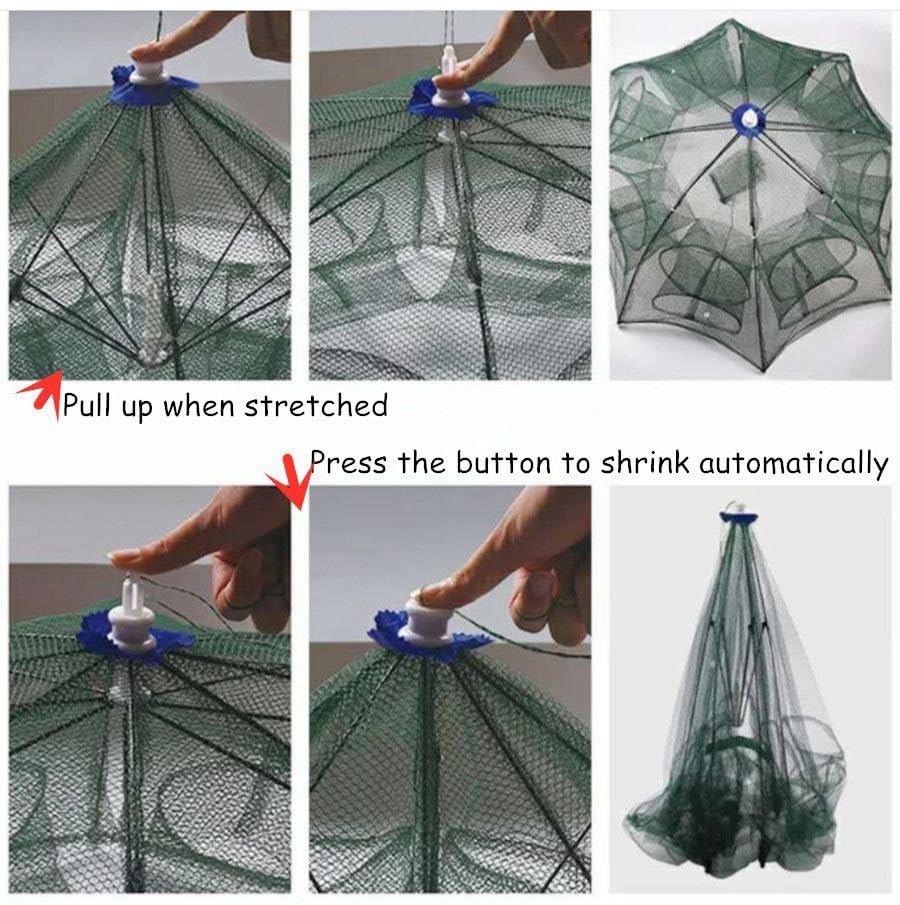 Pull up when stretched

Press the button to shrink automatically