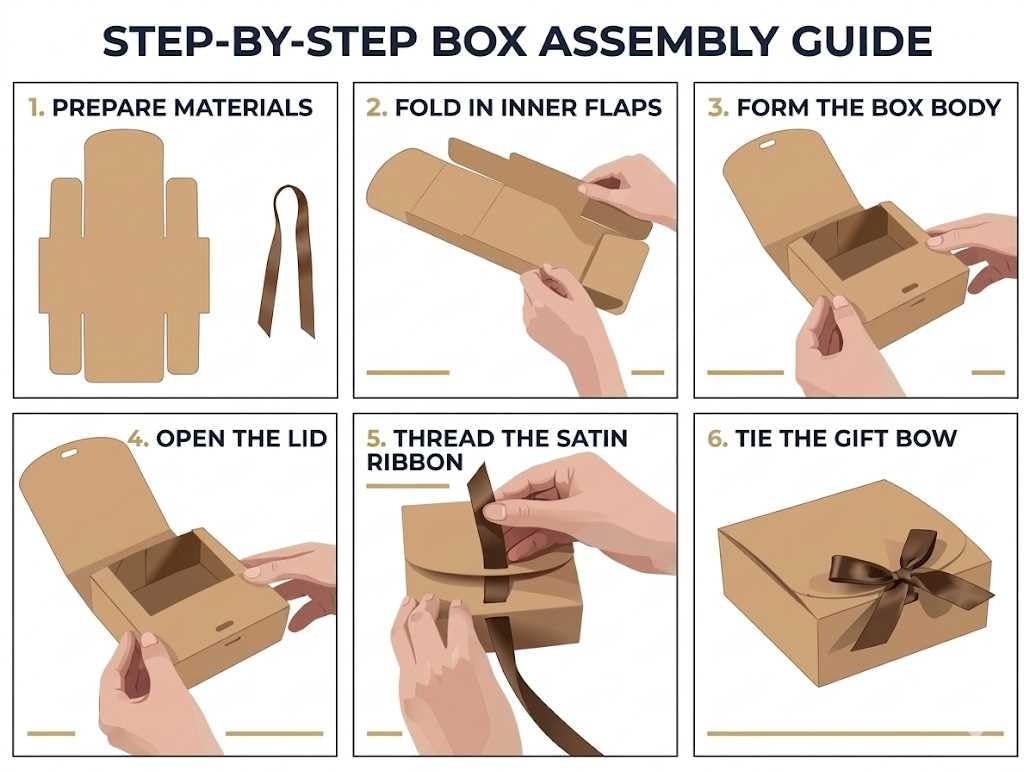 STEP-BY-STEP BOX ASSEMBLY GUIDE

1. PREPARE MATERIALS

2. FOLD IN INNER FLAPS

3. FORM THE BOX BODY

4. OPEN THE LID

5. THREAD THE SATIN RIBBON

6. TIE THE GIFT BOW