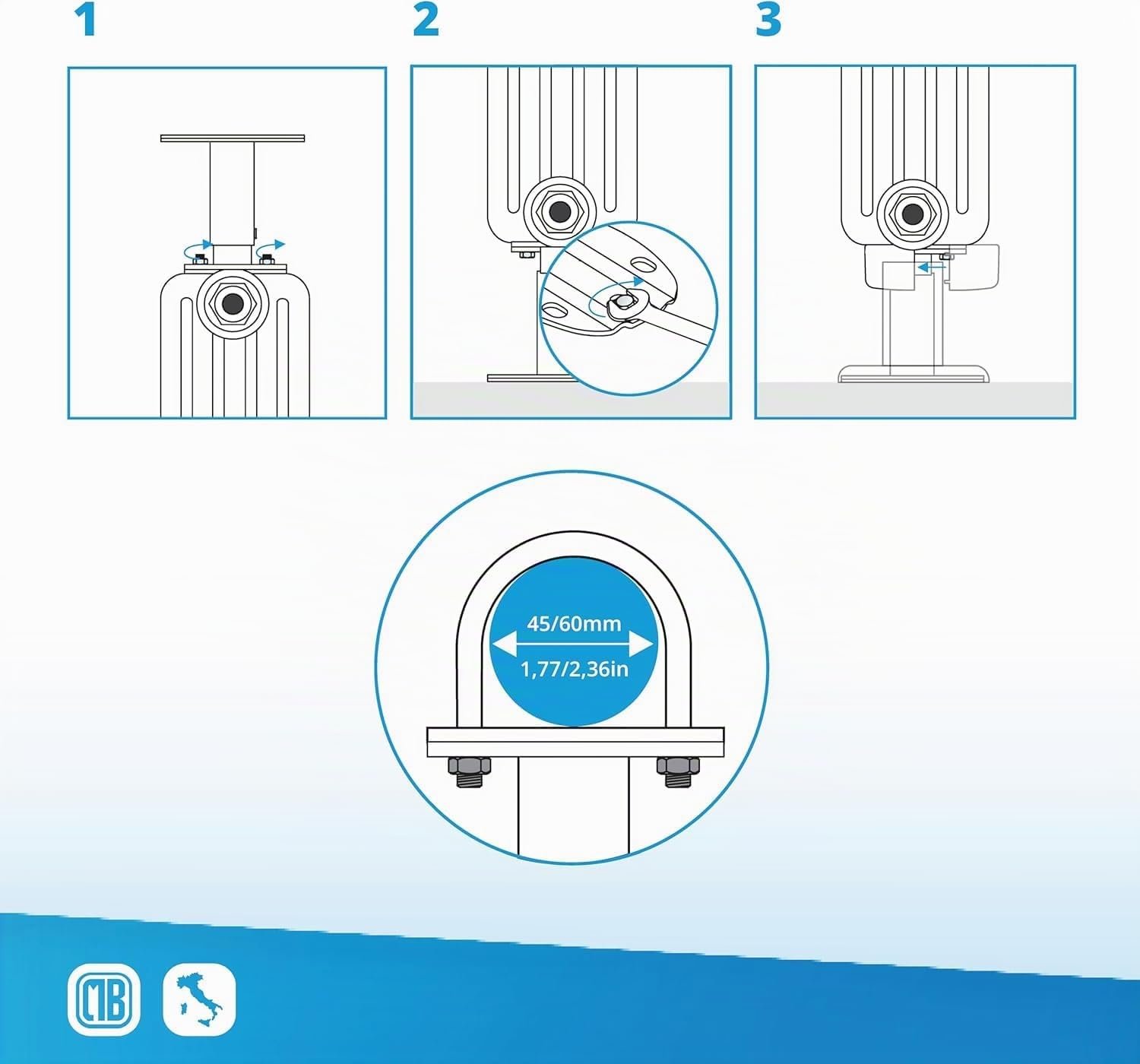 1

2

3

45/60mm
1,77/2,36in

MB