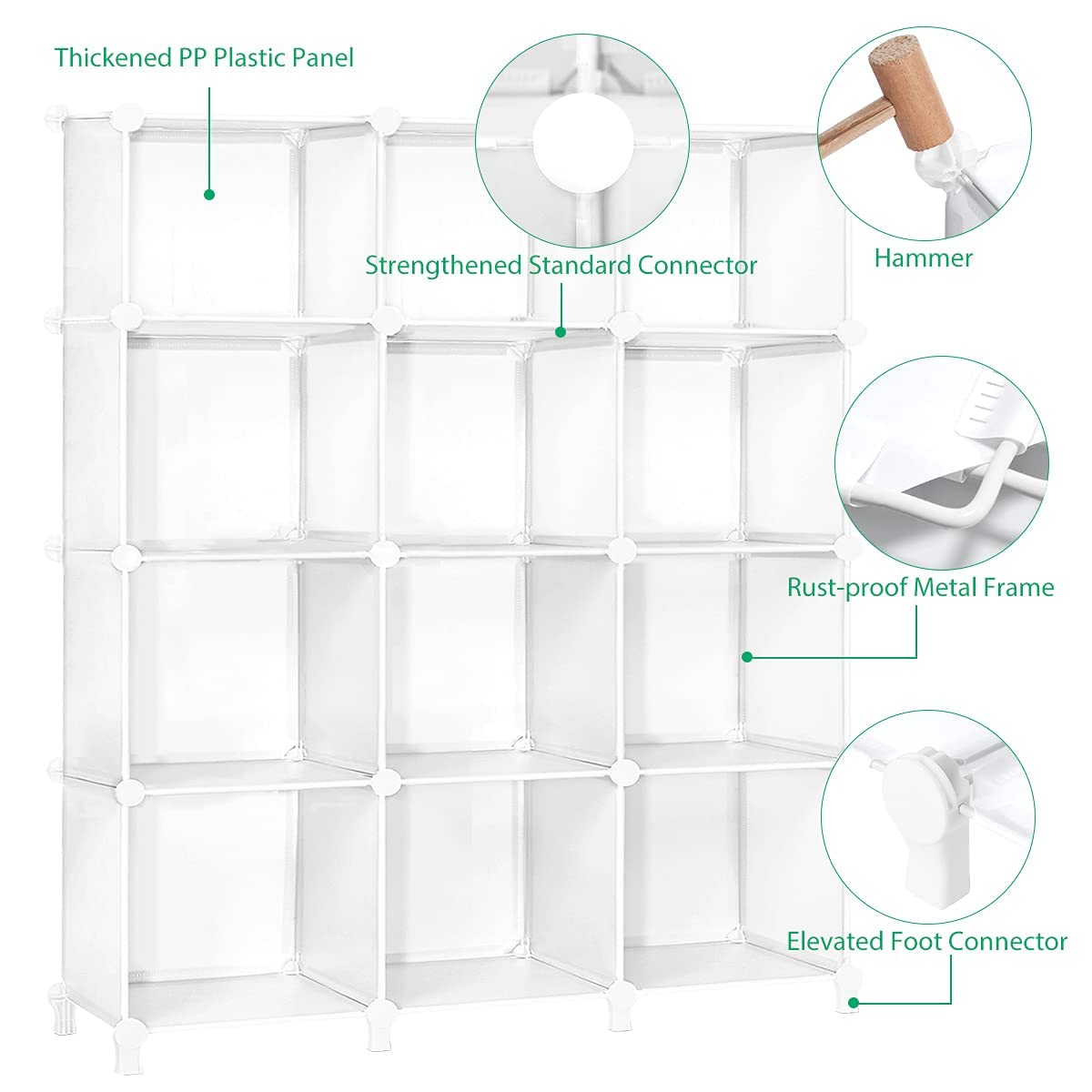 Thickened PP Plastic Panel

Strengthened Standard Connector

Hammer

Rust-proof Metal Frame

Elevated Foot Connector