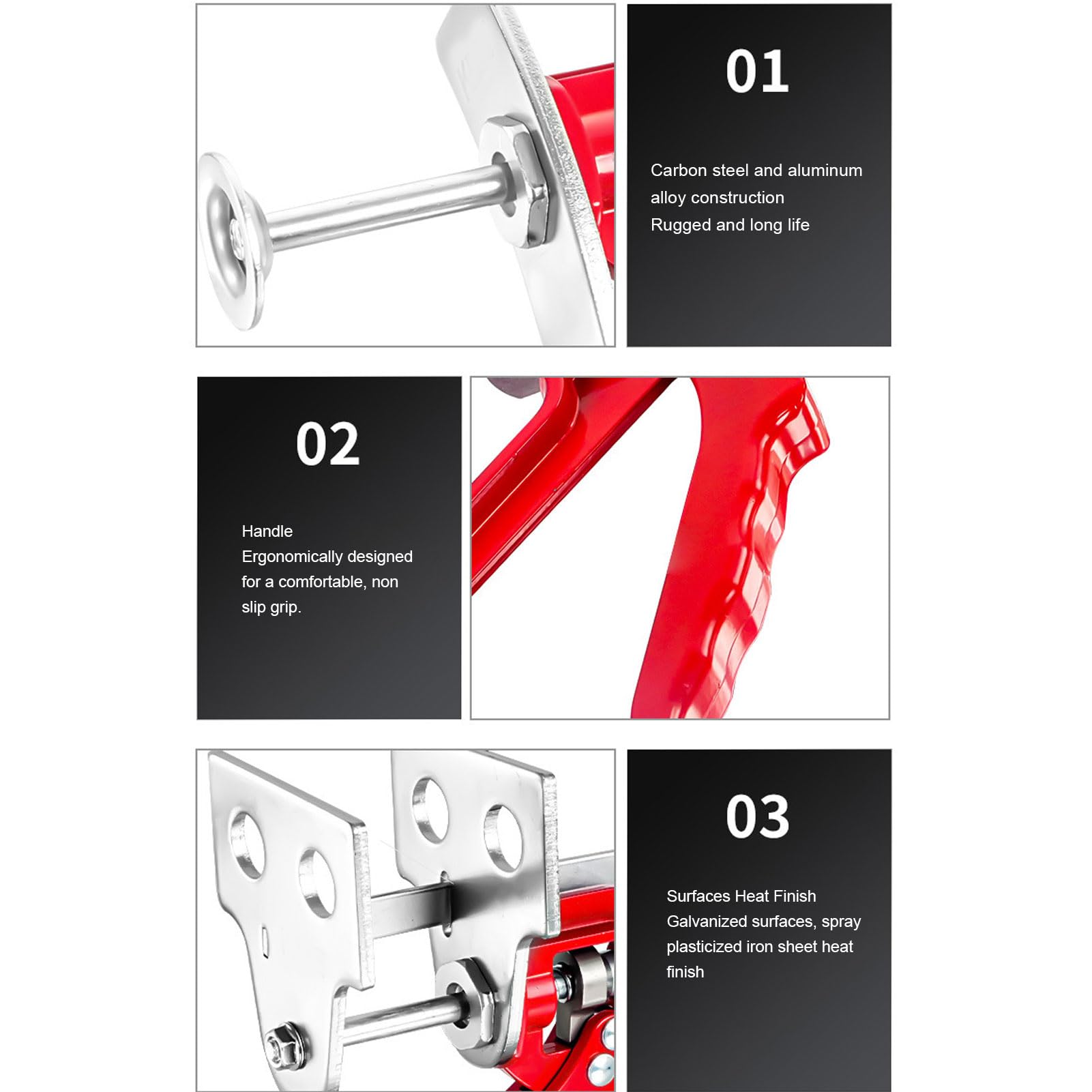 01

Carbon steel and aluminum alloy construction
Rugged and long life

02

Handle
Ergonomically designed for a comfortable, non slip grip.

03

Surfaces Heat Finish
Galvanized surfaces, spray plasticized iron sheet heat finish