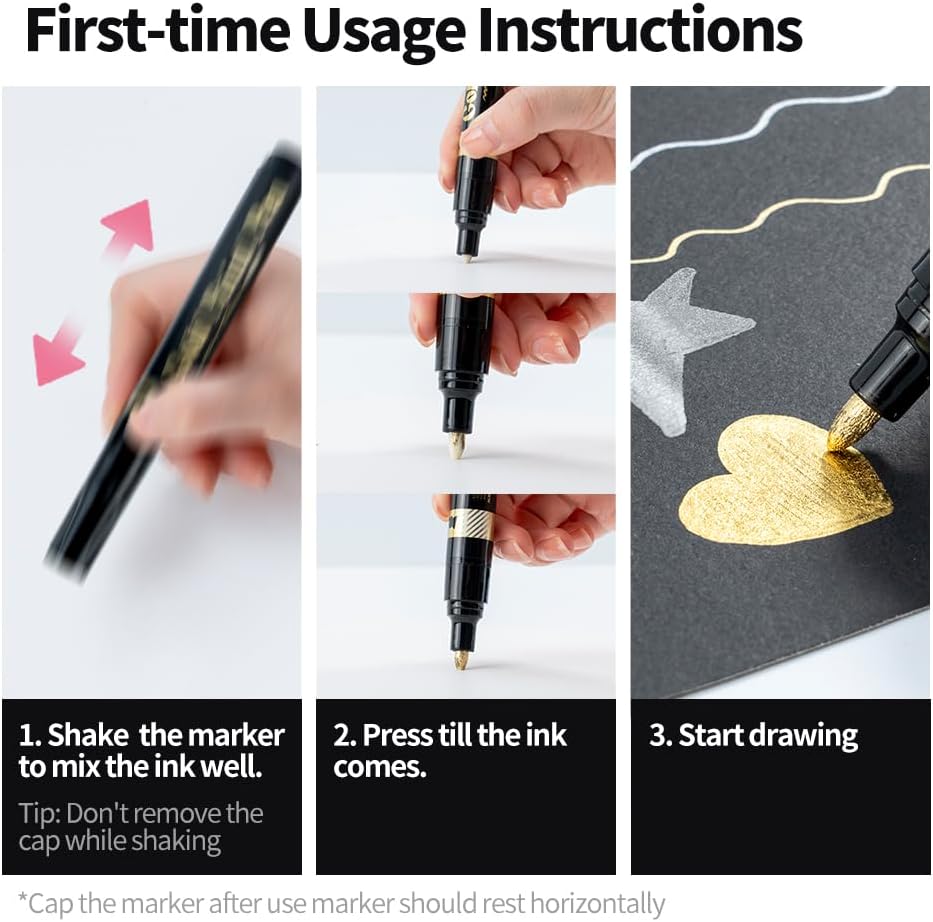 First-time Usage Instructions

1. Shake the marker to mix the ink well.

Tip: Don't remove the cap while shaking

2. Press till the ink comes.

3. Start drawing

*Cap the marker after use marker should rest horizontally