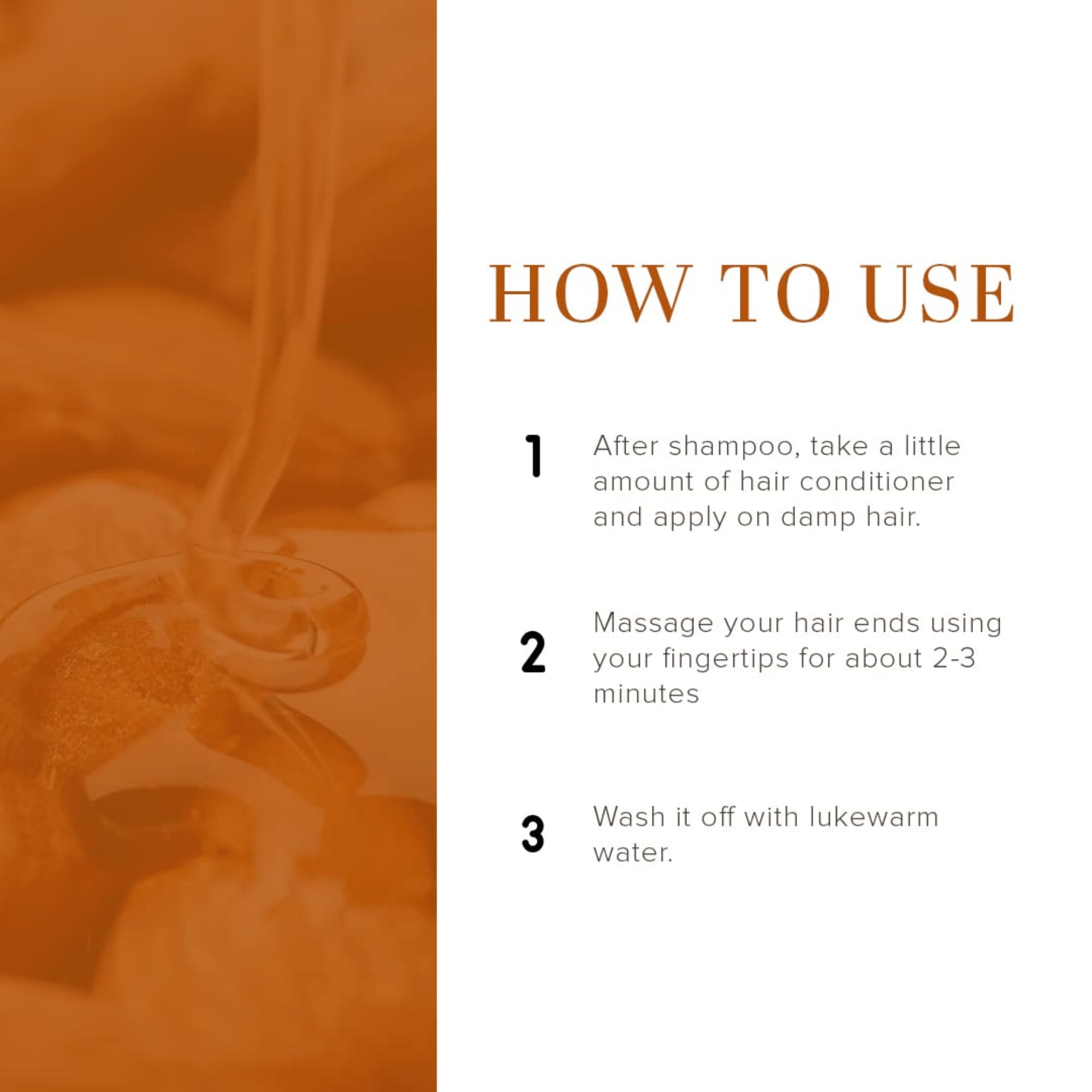 HOW TO USE

1 After shampoo, take a little amount of hair conditioner and apply on damp hair.

2 Massage your hair ends using your fingertips for about 2-3 minutes

3 Wash it off with lukewarm water.