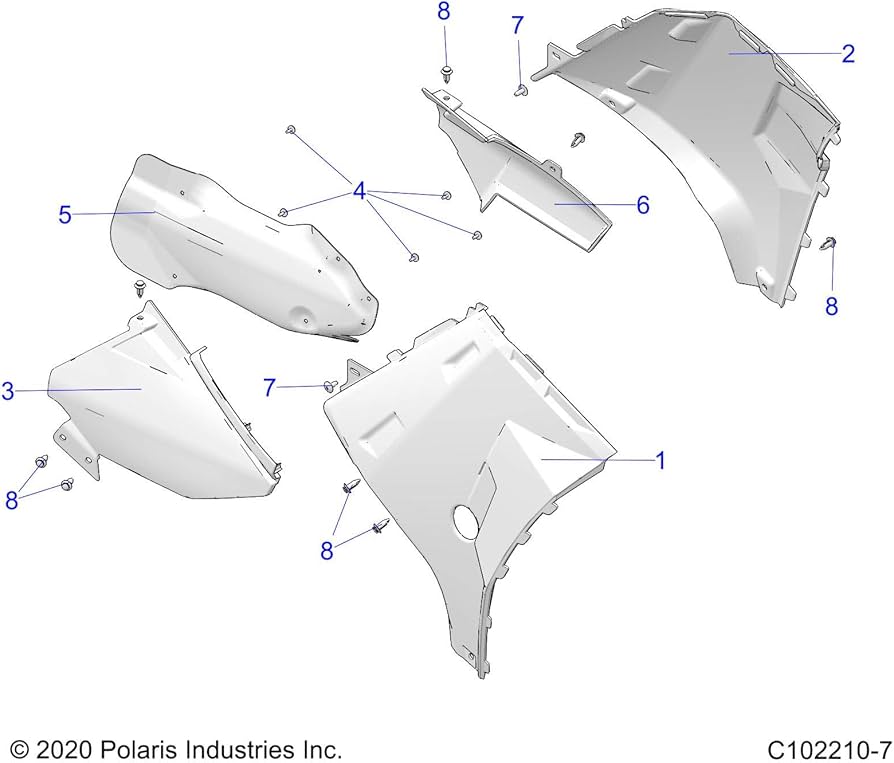 8
7
2
4
5
6
8
3
7
1
8
8
© 2020 Polaris Industries Inc.
C102210-7