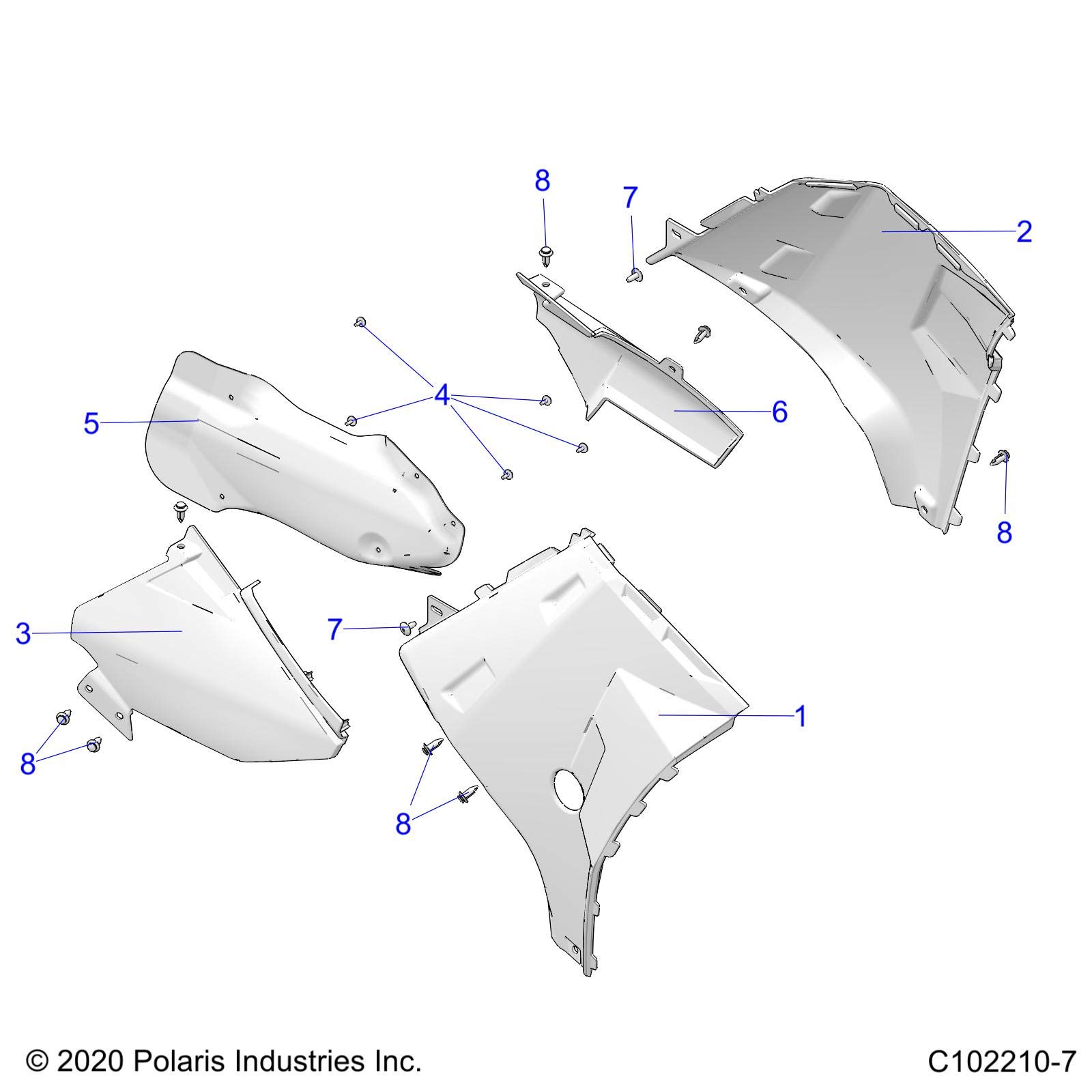 8
7
2
4
5
6
8
3
7
1
8
8
© 2020 Polaris Industries Inc.
C102210-7