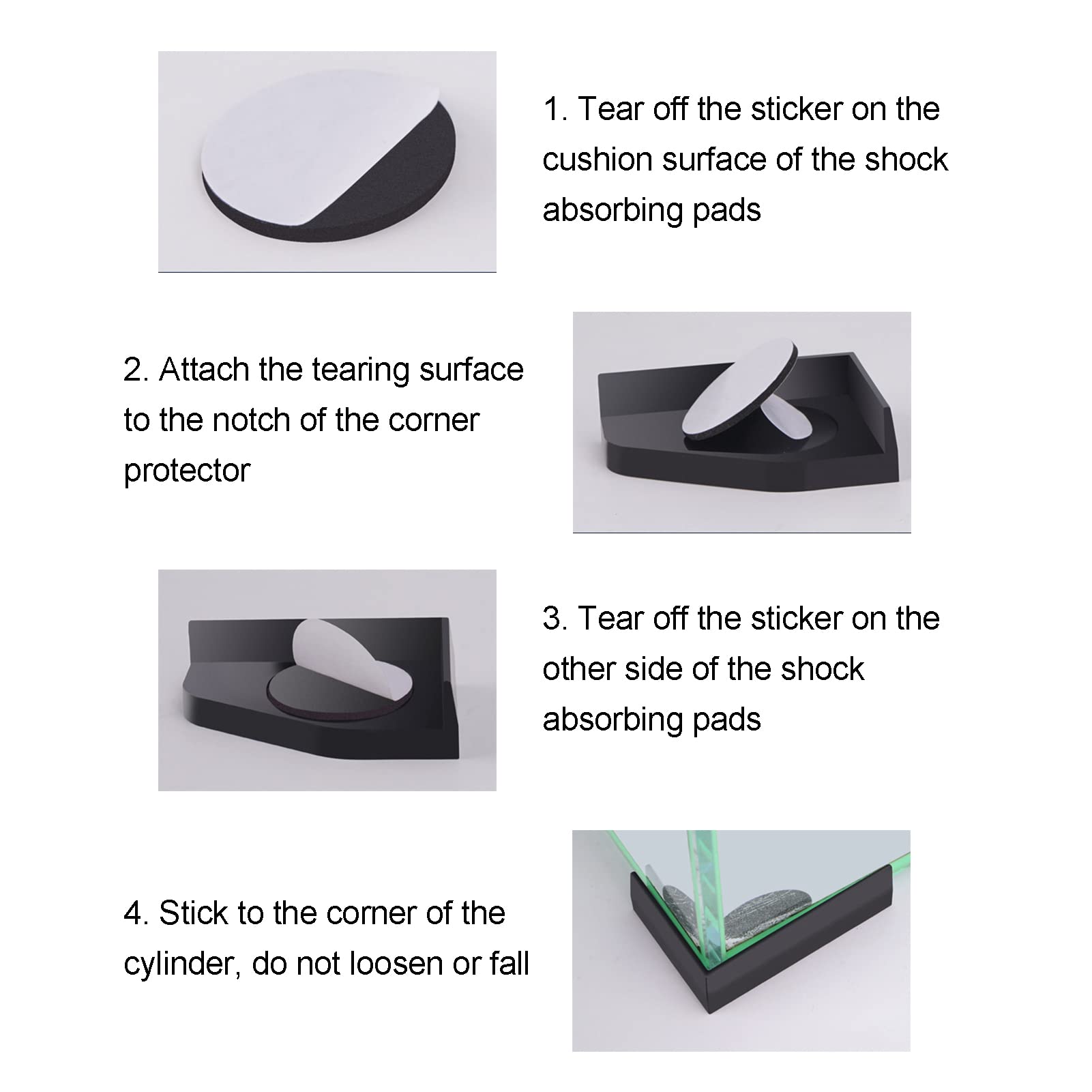 1. Tear off the sticker on the cushion surface of the shock absorbing pads

2. Attach the tearing surface to the notch of the corner protector

3. Tear off the sticker on the other side of the shock absorbing pads

4. Stick to the corner of the cylinder, do not loosen or fall