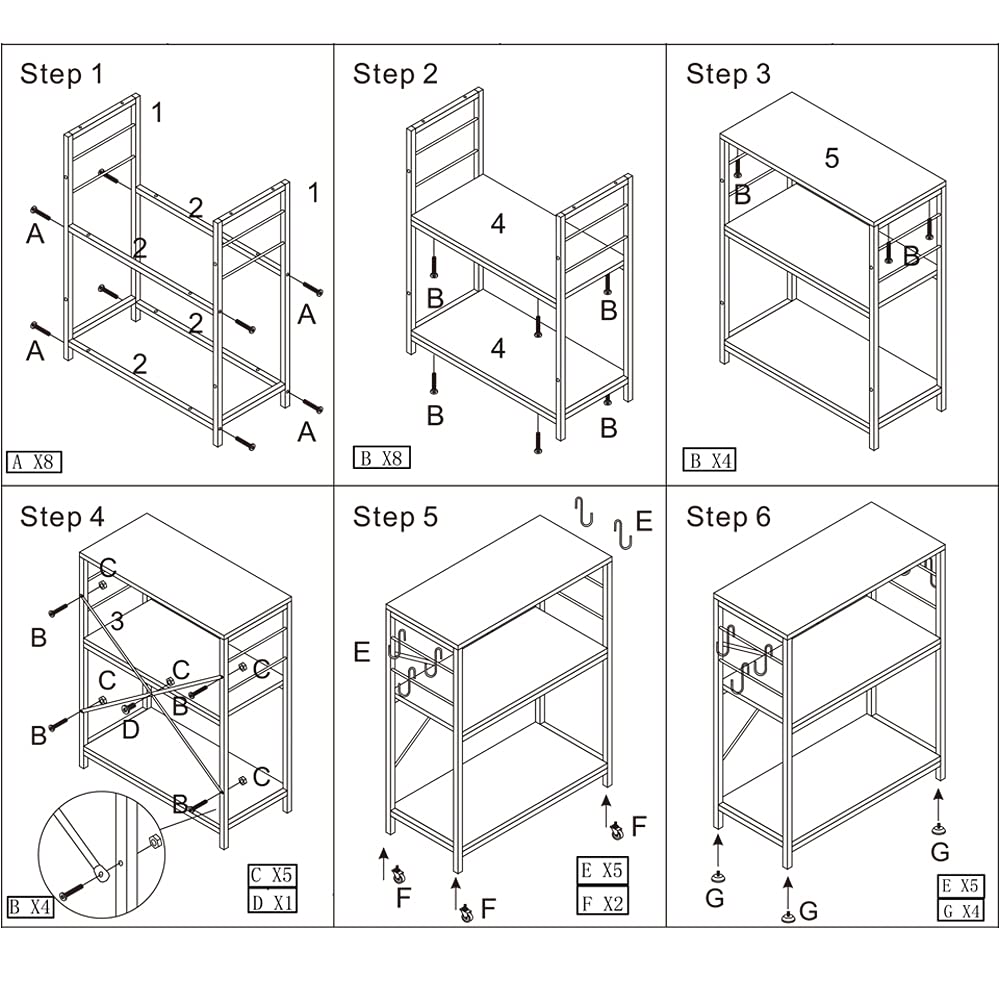 Step 1

1

1

2

2

2

2

A

A

A

A

A X8

Step 2

4

4

B

B

B

B

B X8

Step 3

5

B

B

B X4

Step 4

C

3

B

C

C

C

B

B

D

C

B

B X4

C X5
D X1

Step 5

E

E

F

F

F

E X5
F X2

Step 6

G

G

G

E X5
G X4