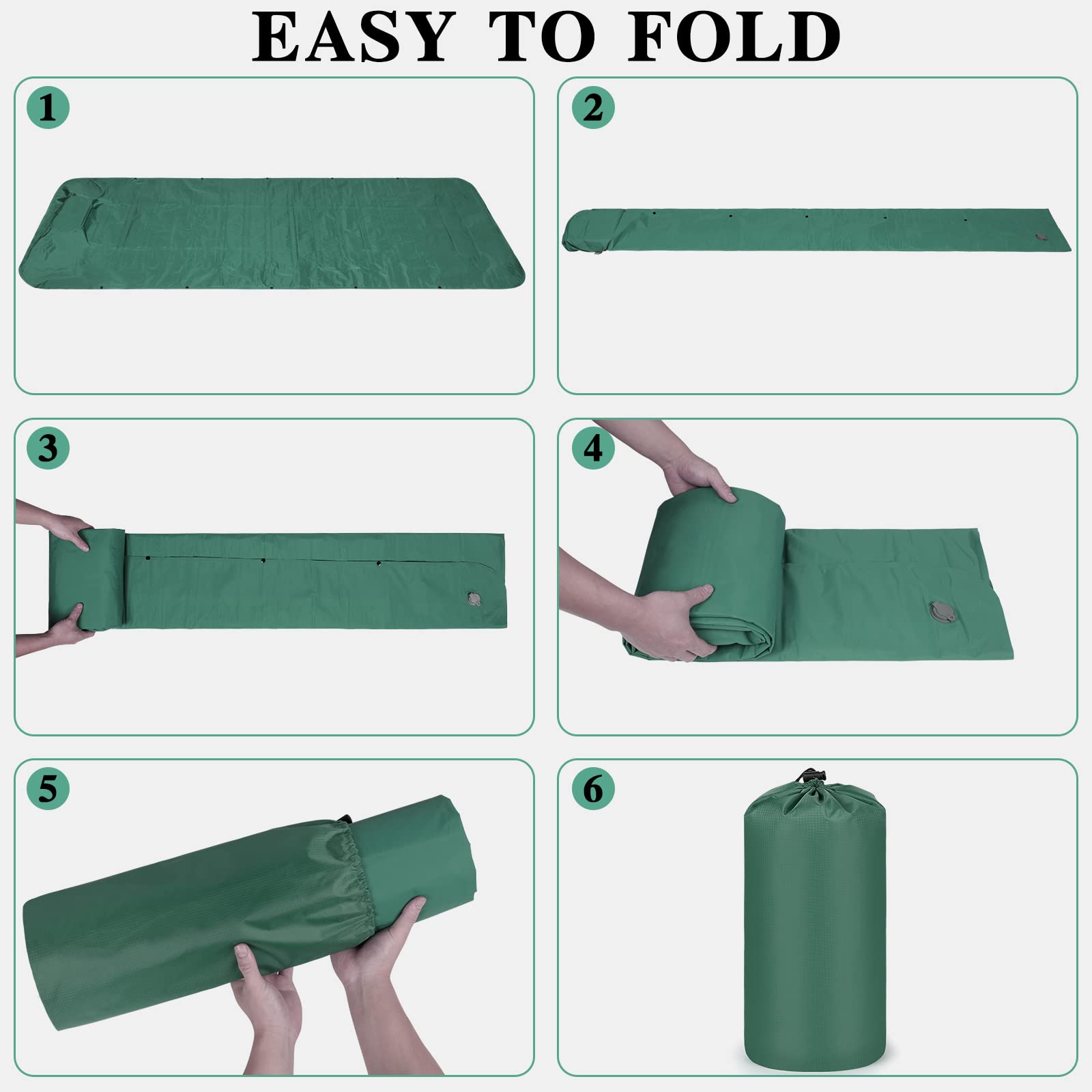 EASY TO FOLD

1

2

3

4

5

6