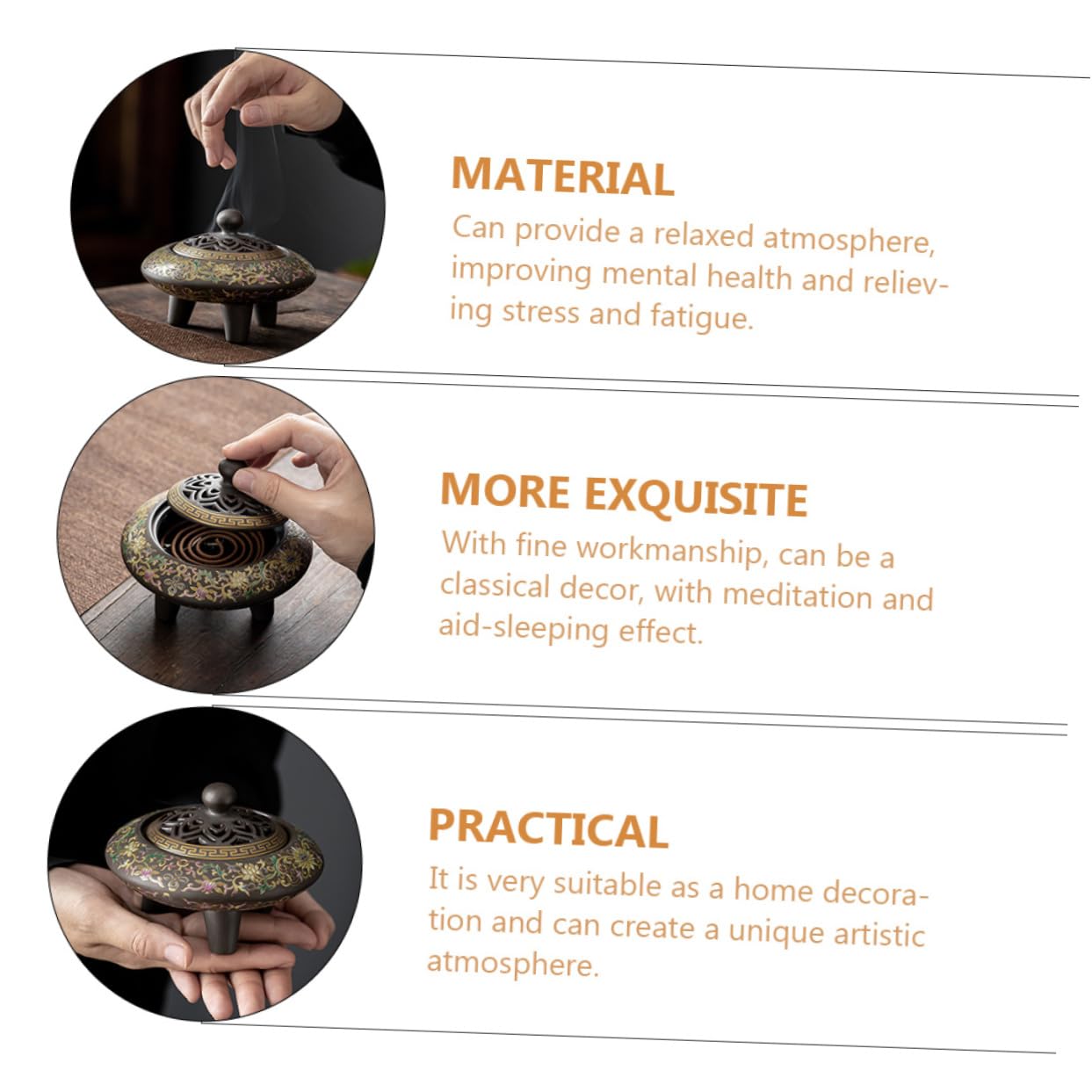 MATERIAL

Can provide a relaxed atmosphere, improving mental health and relieving stress and fatigue.

MORE EXQUISITE

With fine workmanship, can be a classical decor, with meditation and aid-sleeping effect.

PRACTICAL

It is very suitable as a home decoration and can create a unique artistic atmosphere.